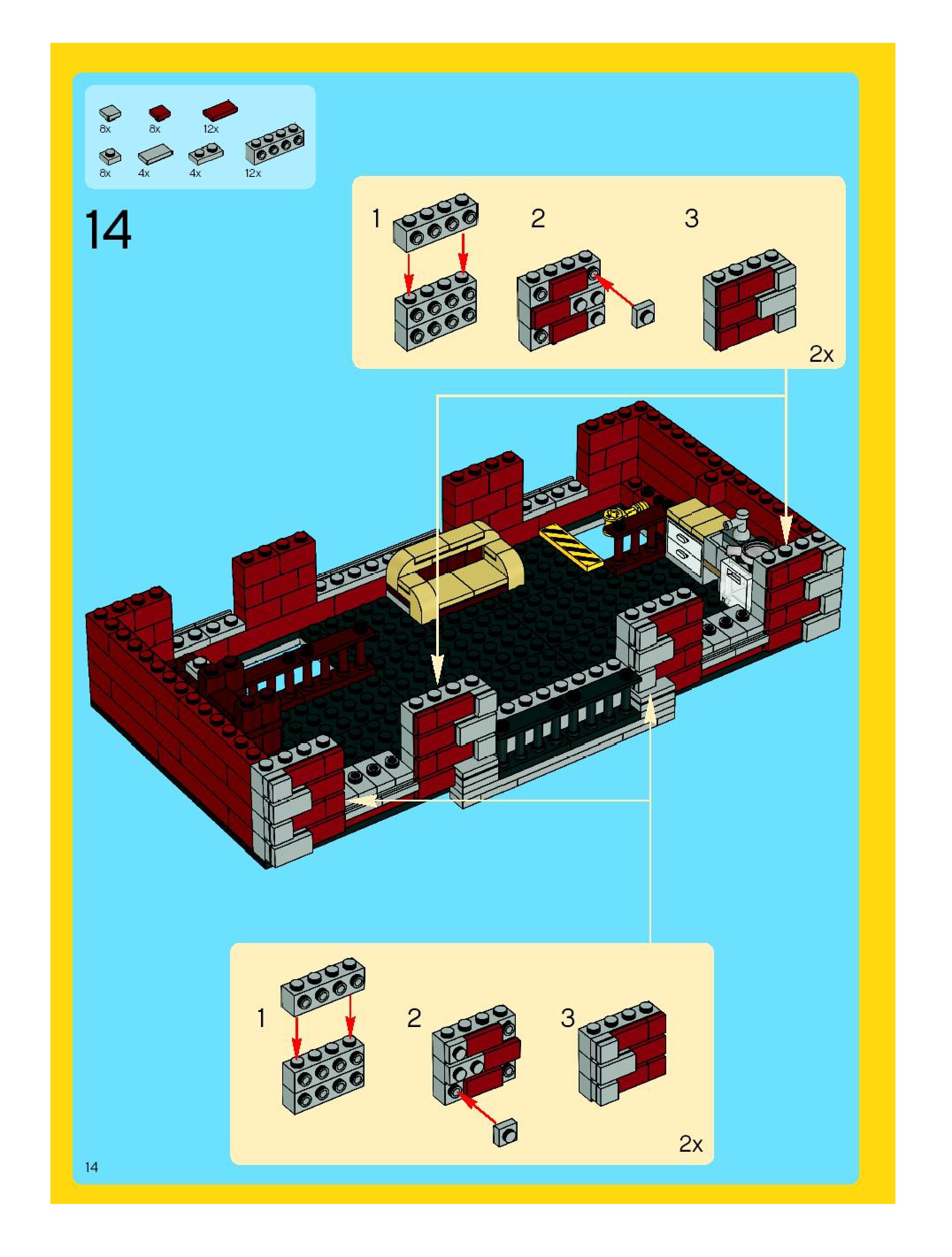 8x 8x 12x
8x 4x 4x 12x

14

1 2 3
2x

1 2 3
2x

14