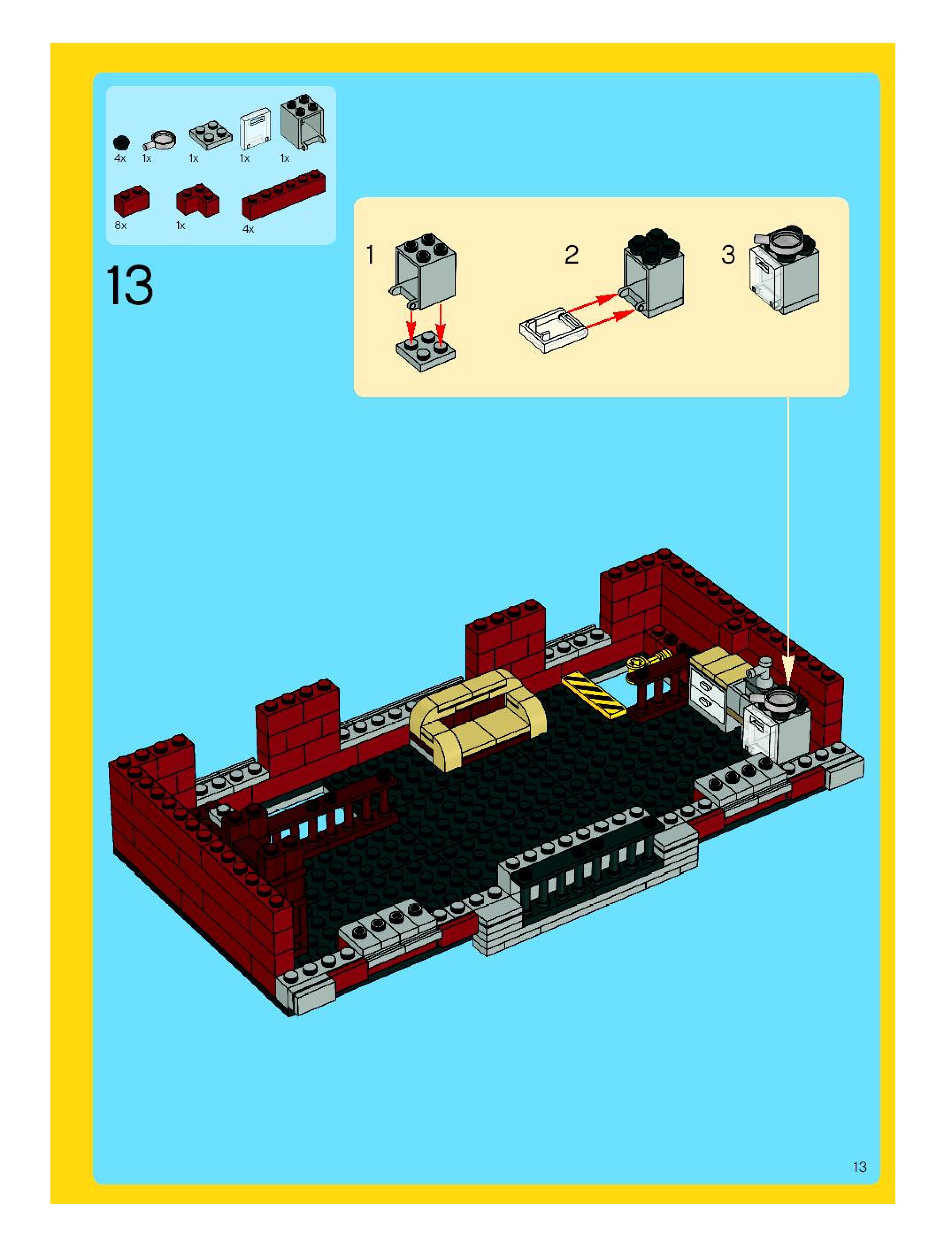 4x 1x 1x 1x 1x

8x 1x 4x

13

1

2

3

13