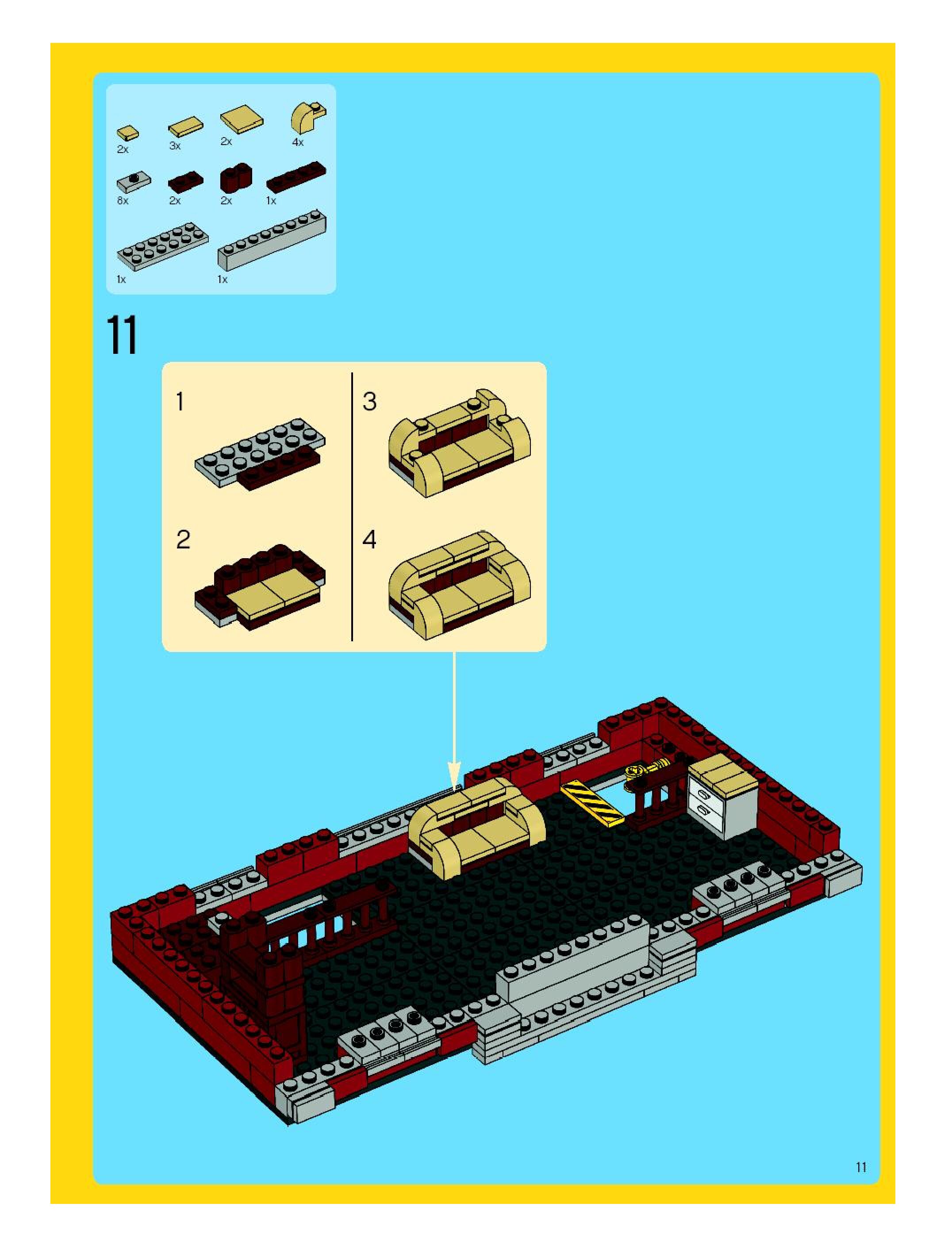 2x 3x 2x 4x

8x 2x 2x 1x

1x 1x

11

1

2

3

4

11