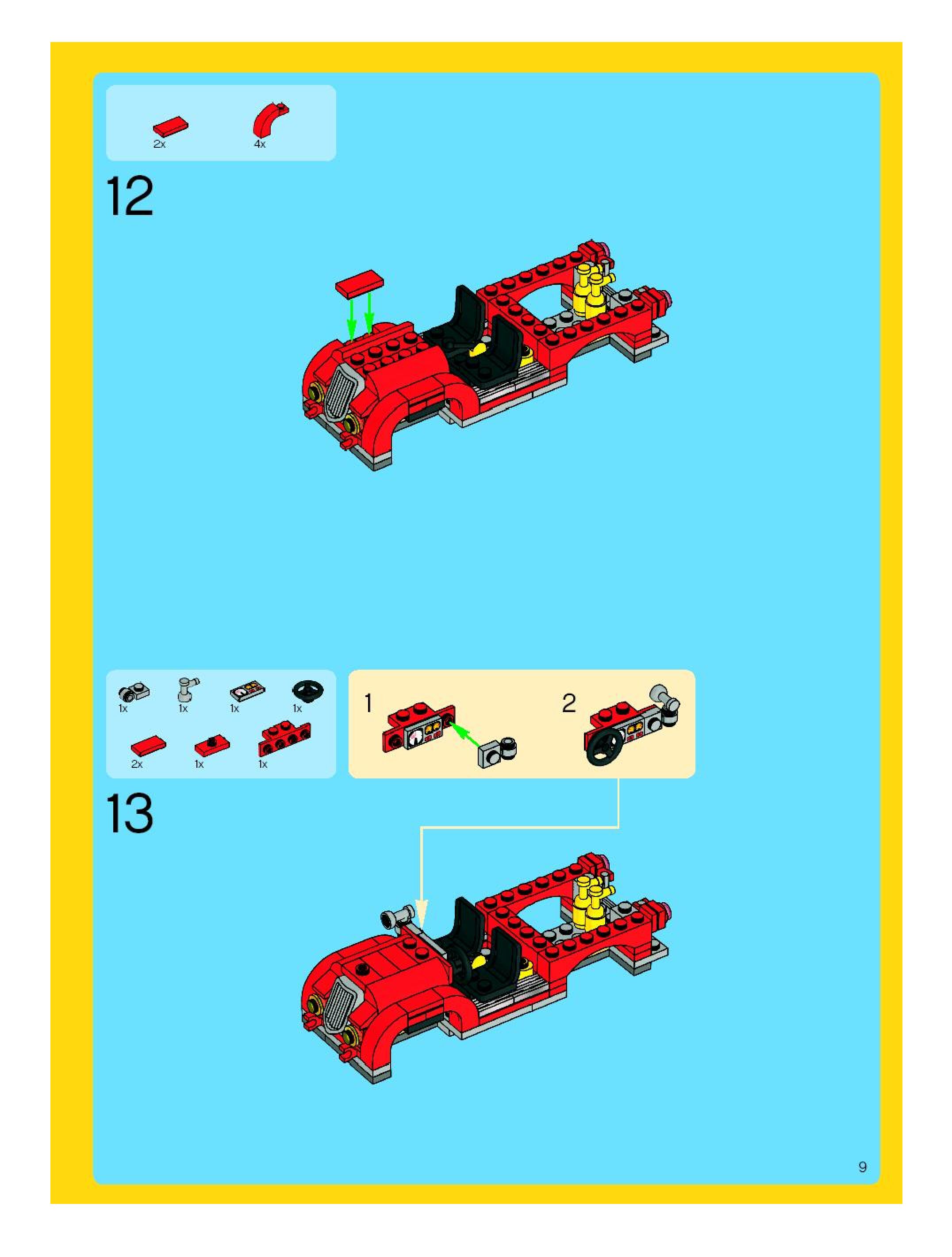 2x 4x

12

1x 1x 1x 1x
2x 1x 1x

1

2

13

9