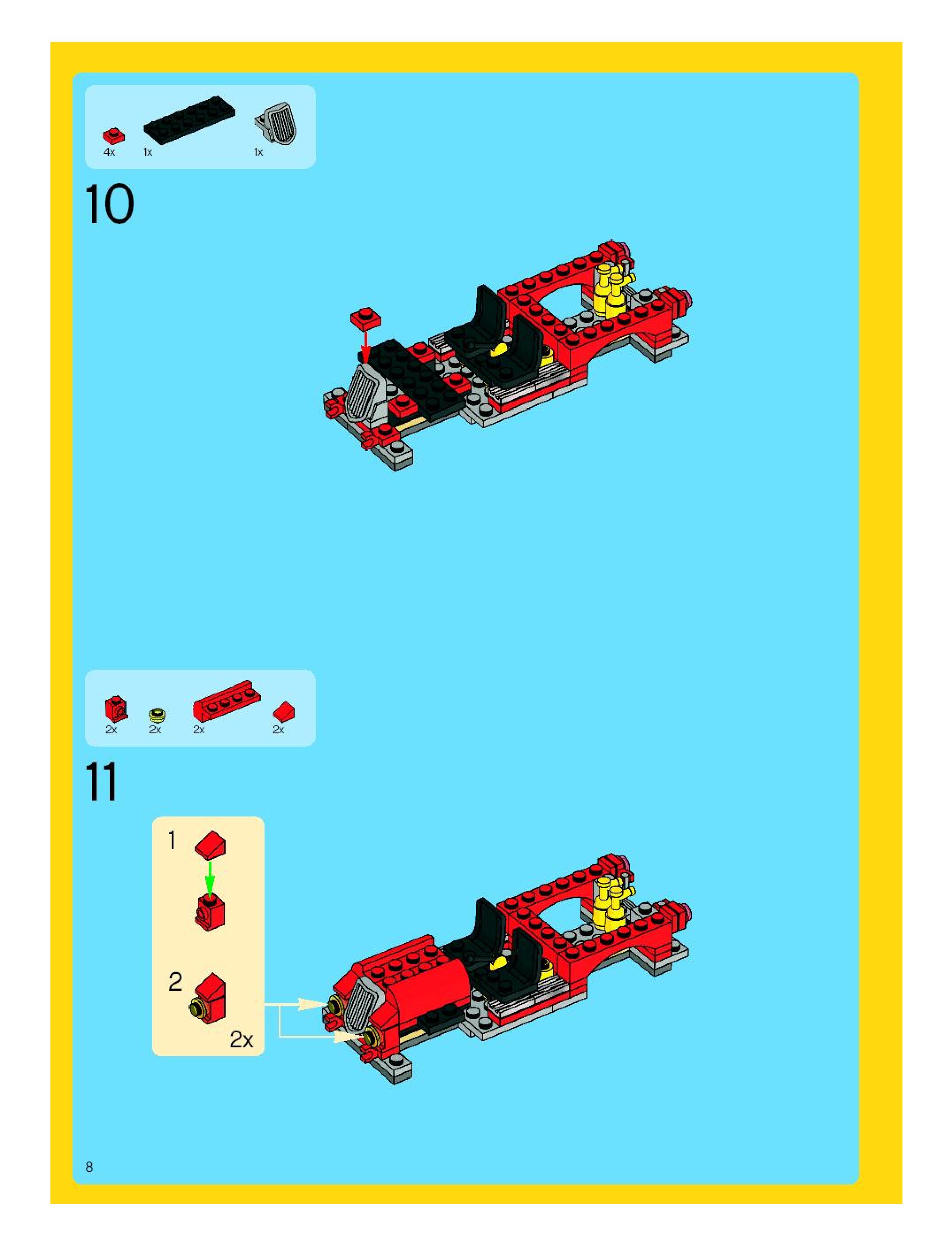 4x 1x 1x

10

2x 2x 2x 2x

11

1

2

2x

8