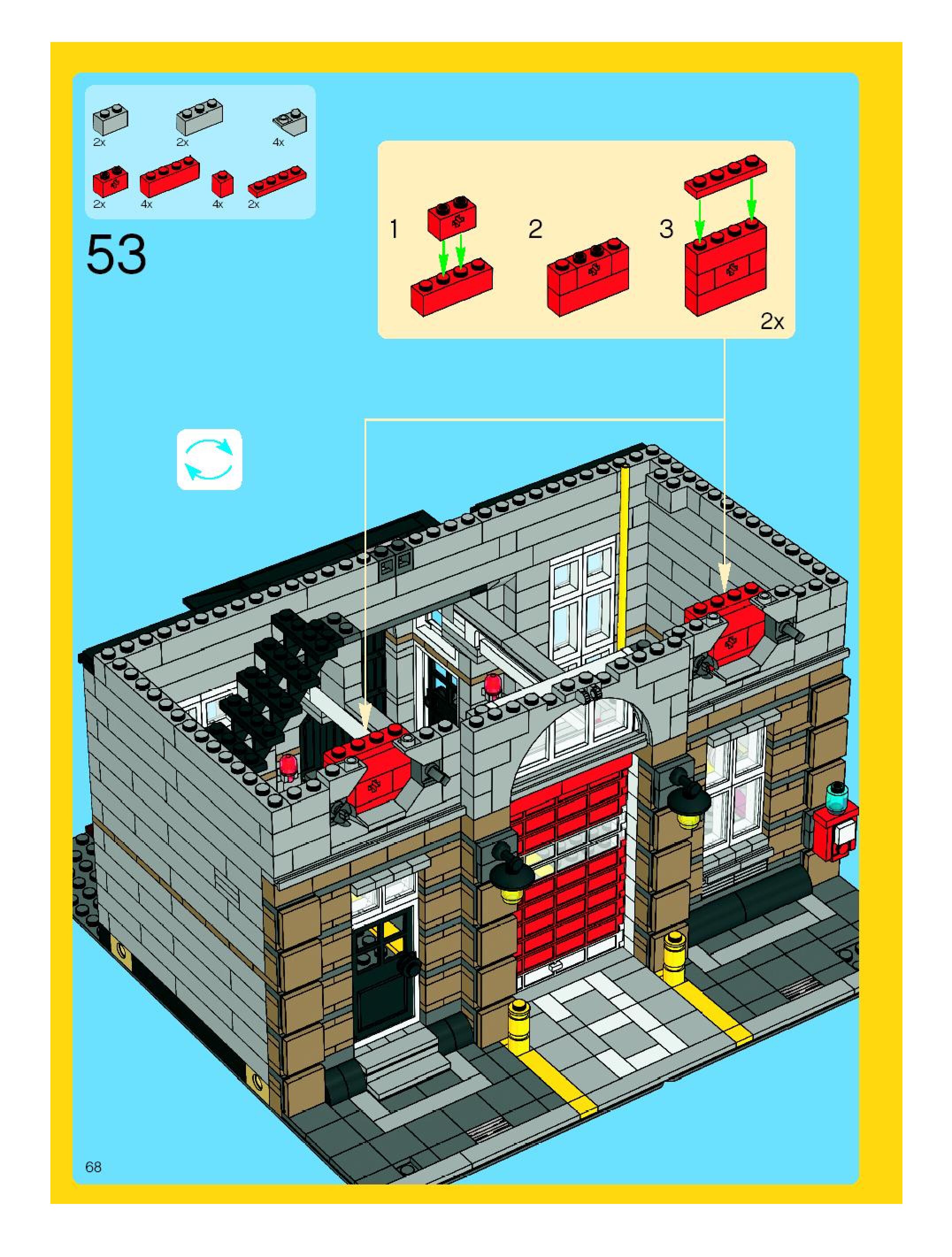 2x 2x 4x

2x 4x 4x 2x

53

1

2

3

2x

68