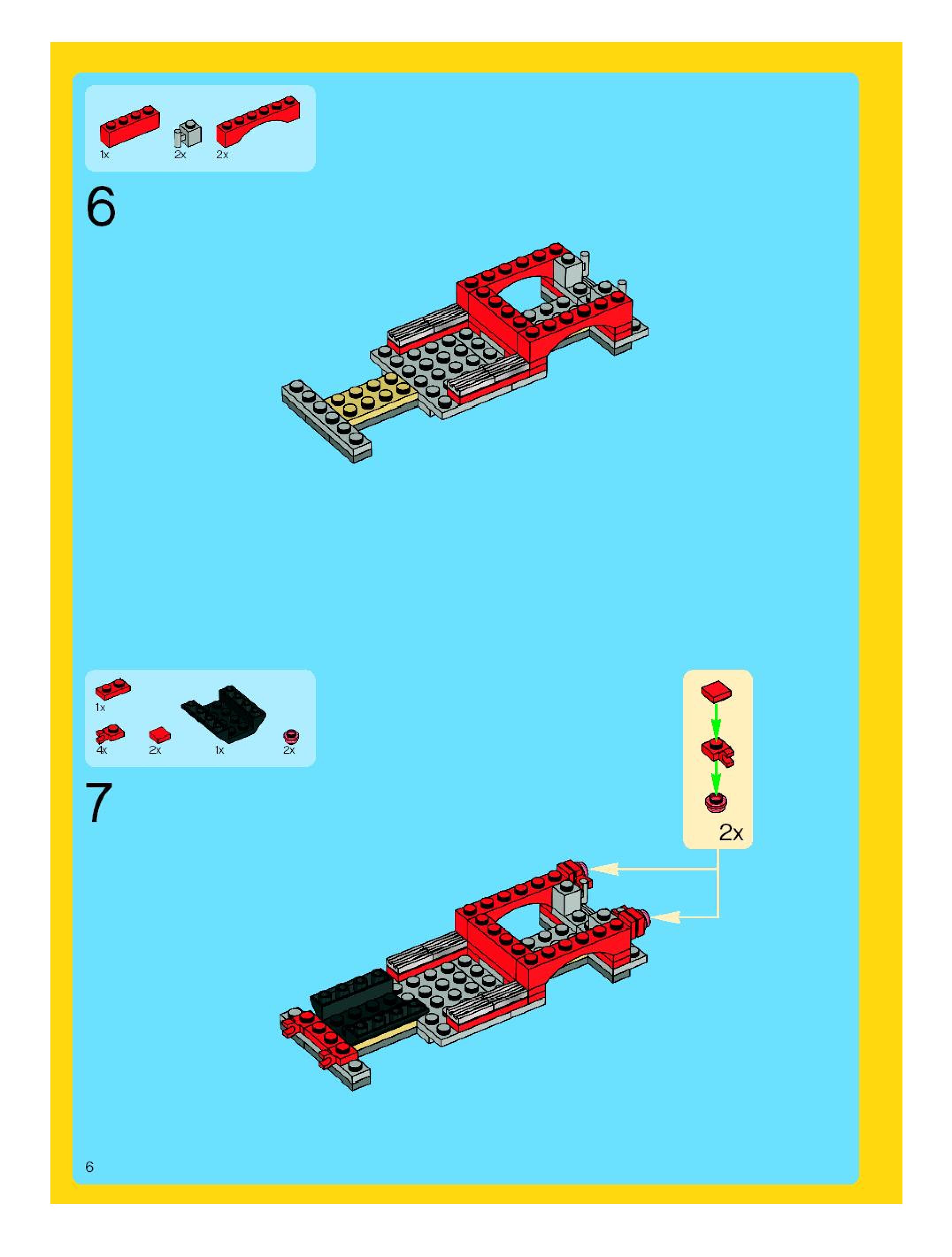 1x 2x 2x

6

1x

4x 2x 1x 2x

7

2x

6