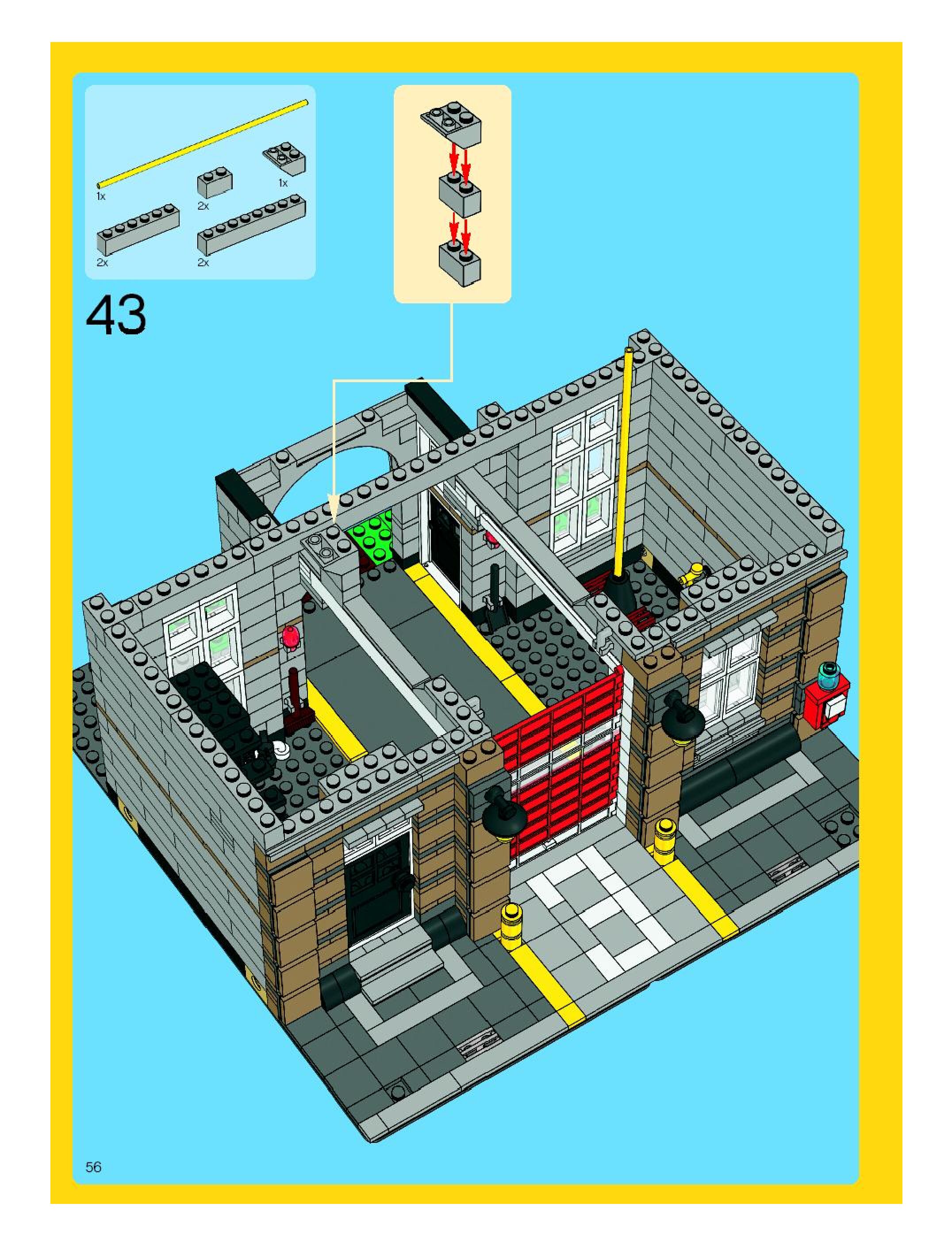 1x

2x

1x

2x

2x

43

56