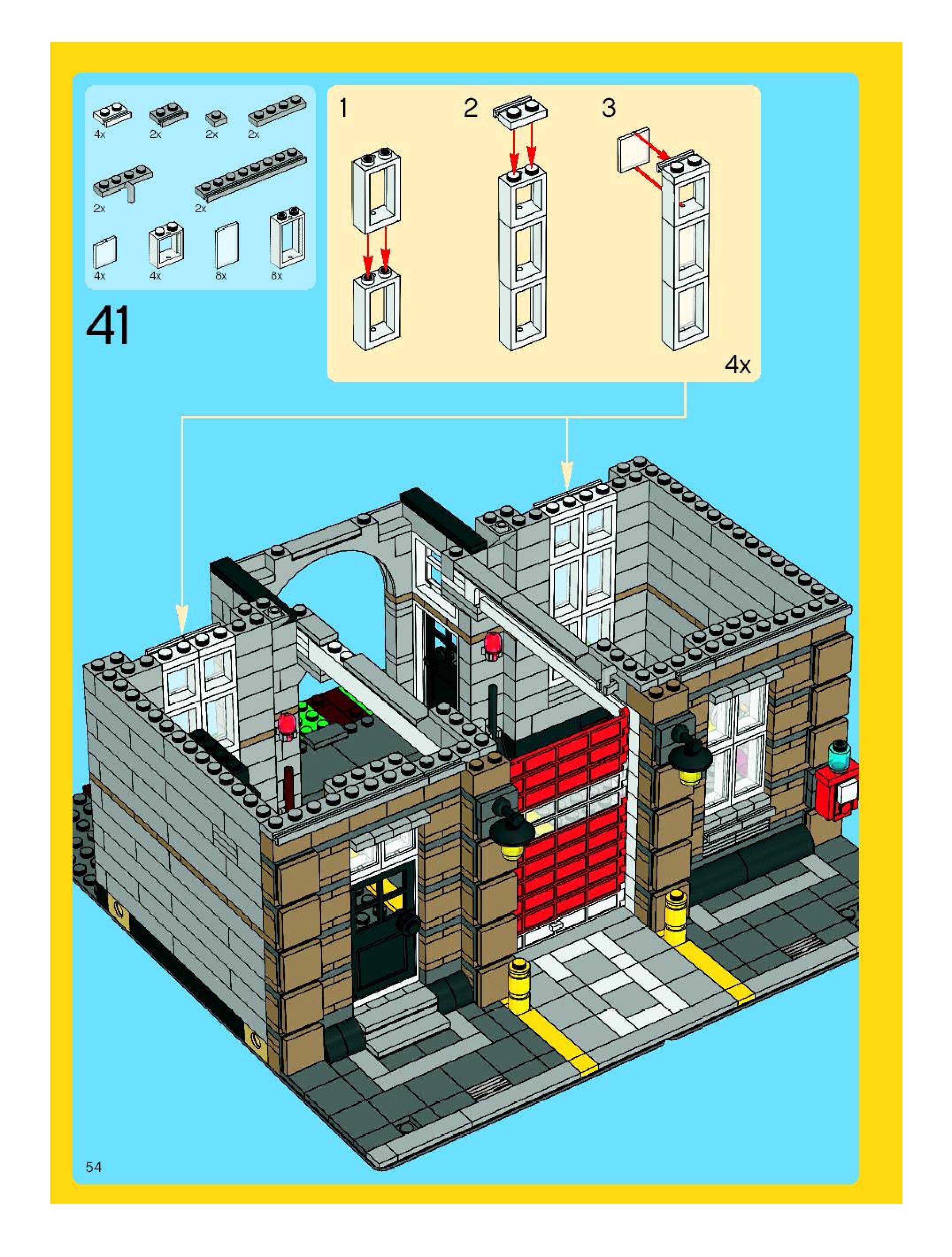 4x 2x 2x 2x

2x 2x

4x 4x 8x 8x

41

1 2 3

4x

54