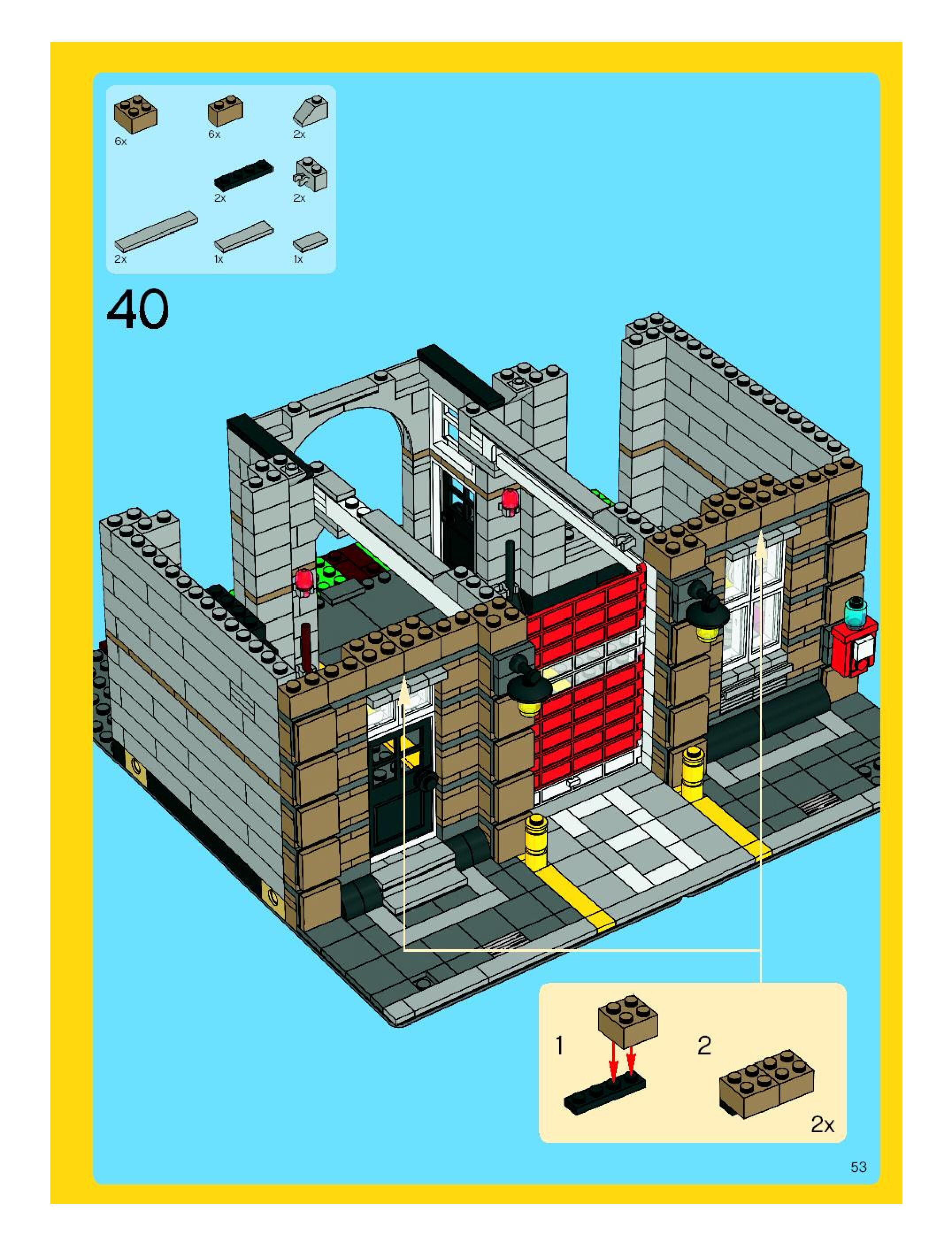 6x
6x
2x
2x
2x
2x
1x
1x

40

1
2
2x

53