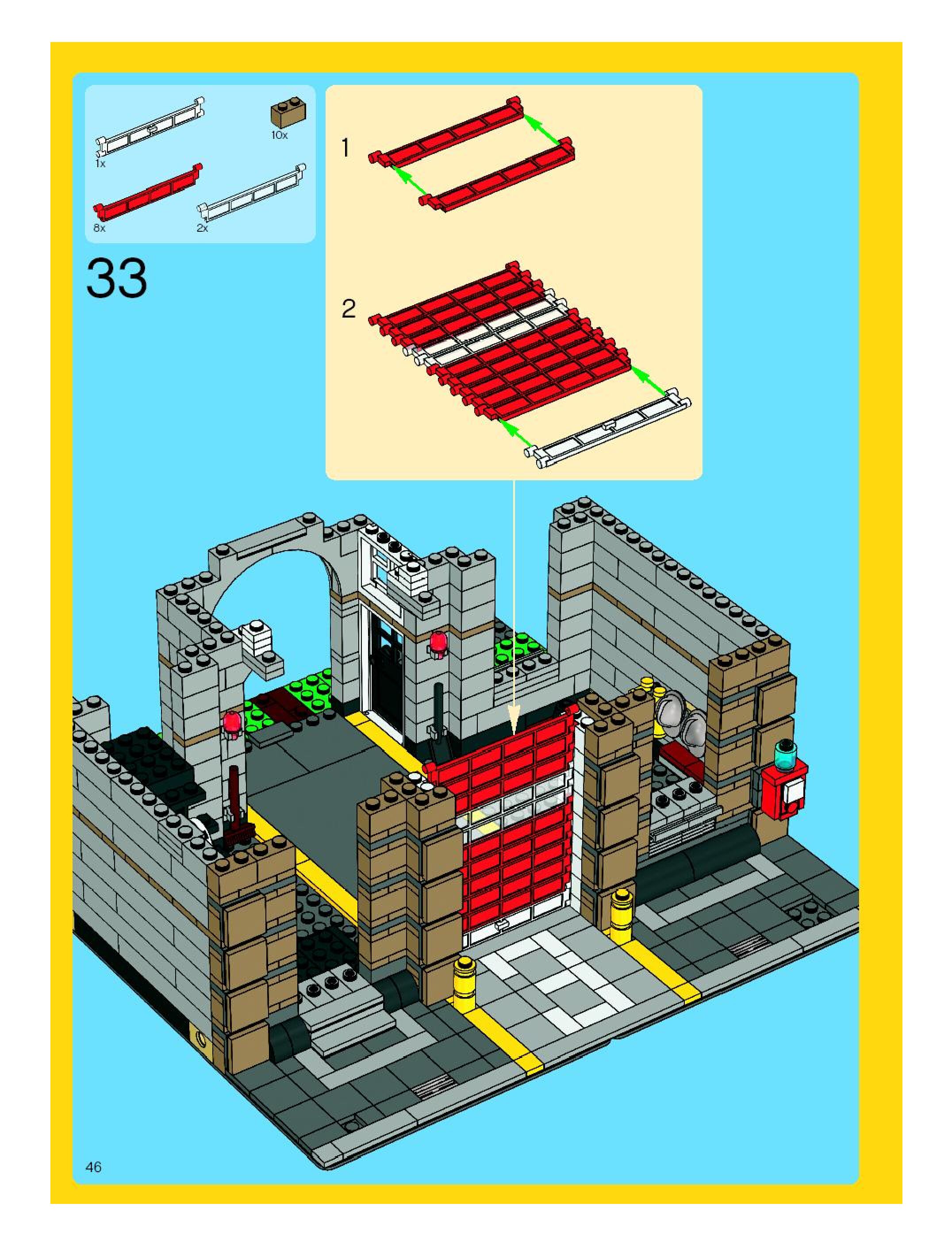 1x

10x

8x

2x

33

1

2

46