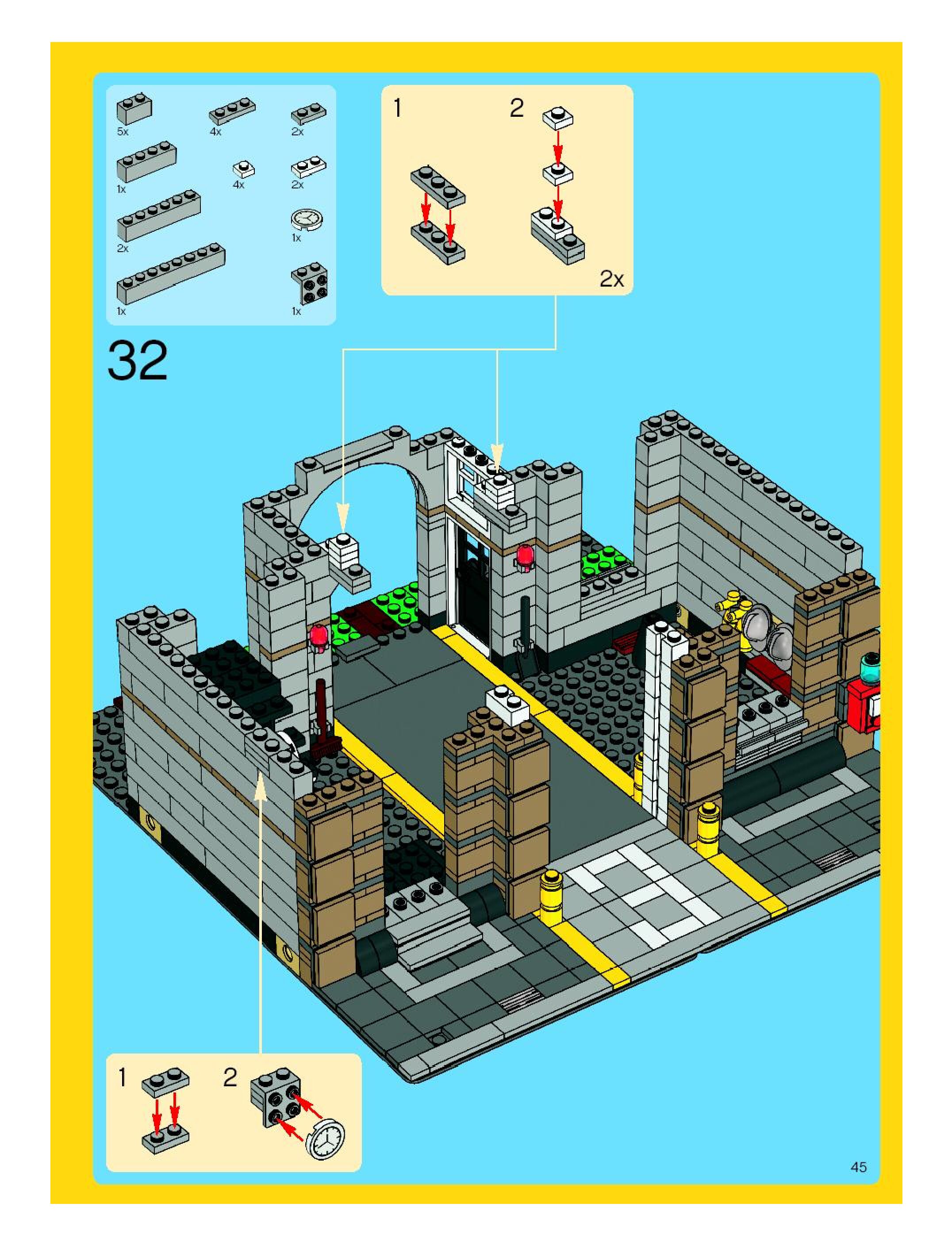 5x
4x
2x
1x
4x
2x
2x
1x
1x
1x

1
2
2x

32

1
2

45