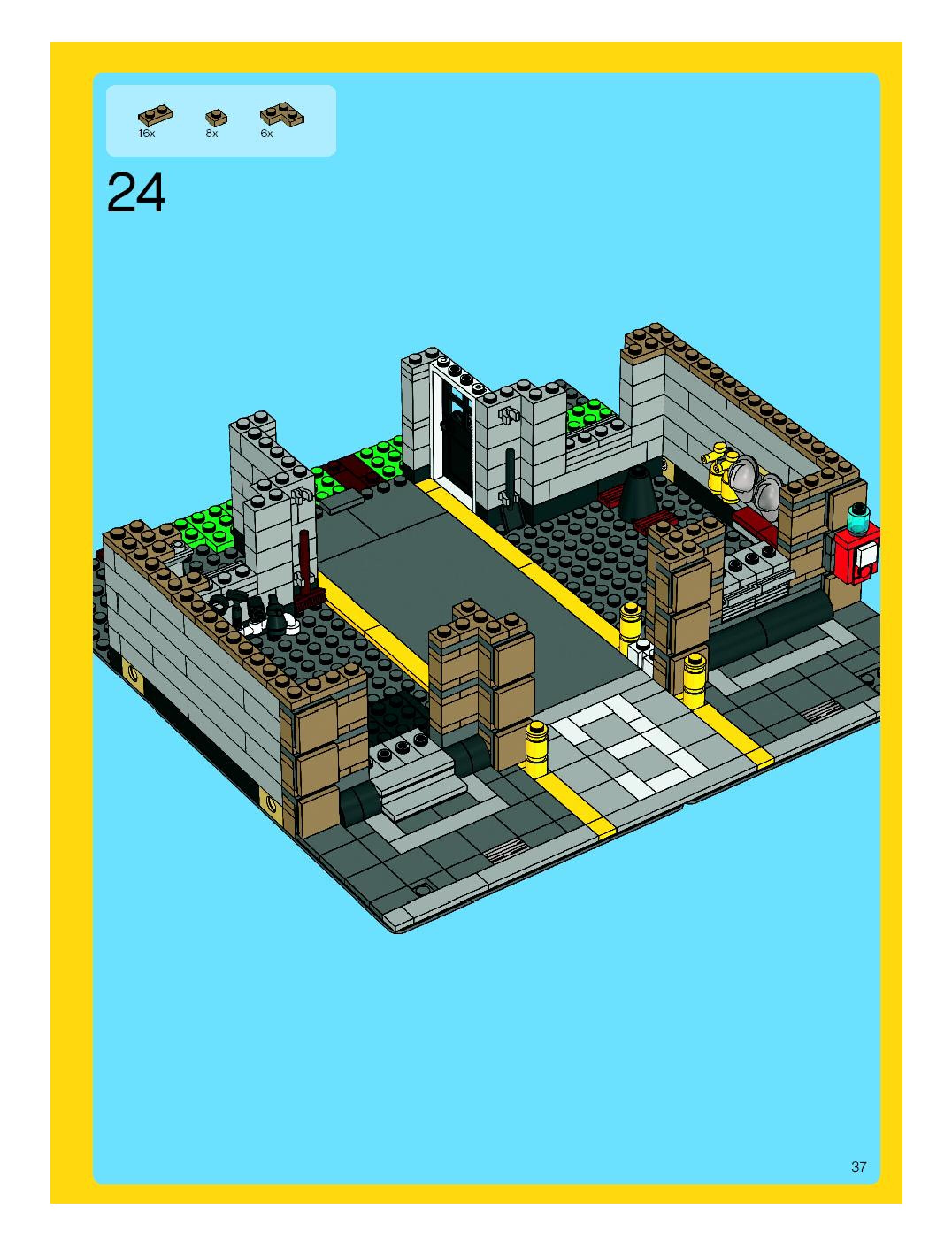 16x 8x 6x

24

37