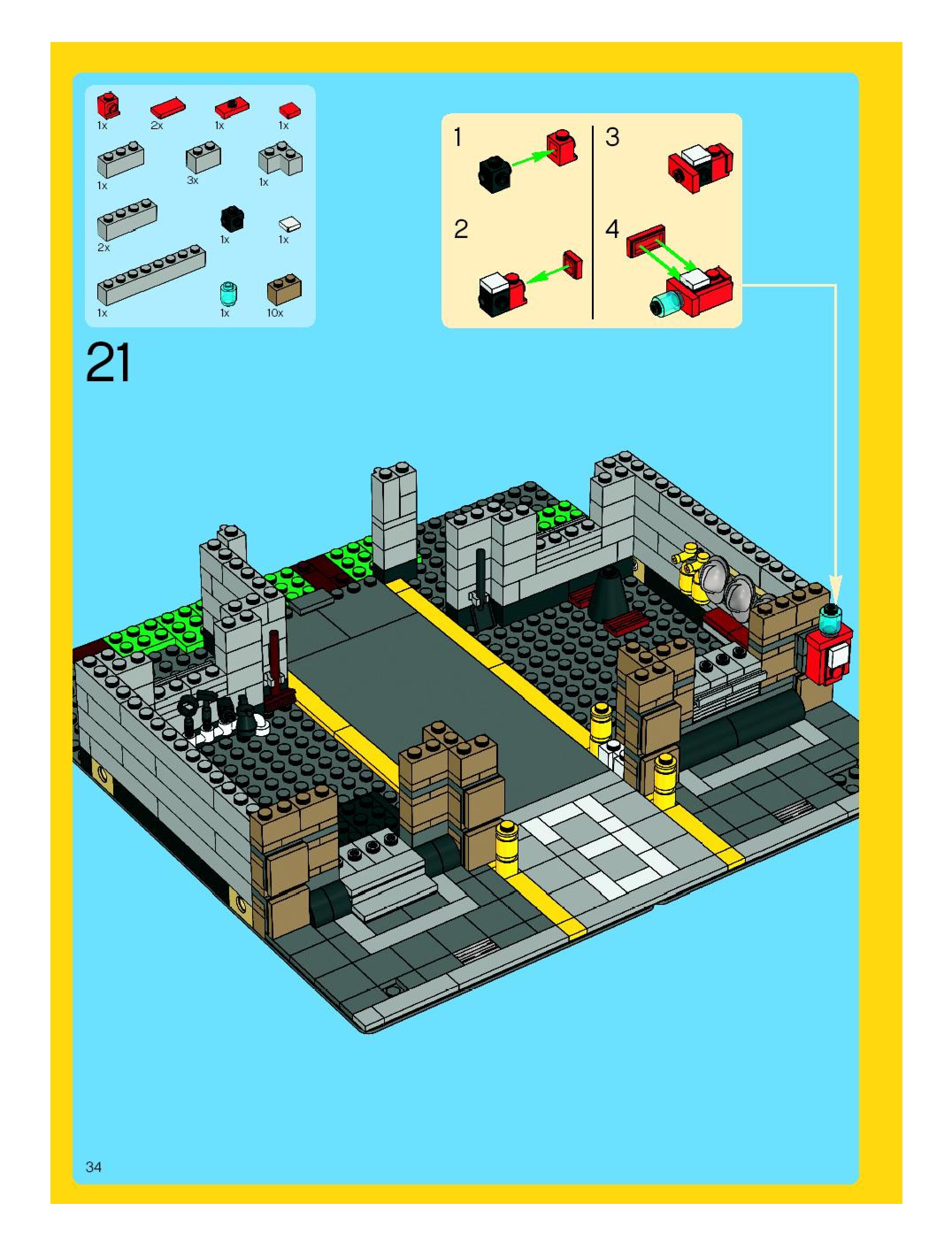 1x 2x 1x 1x

1x 3x 1x

2x 1x 1x

1x 1x 10x

1

2

3

4

21

34