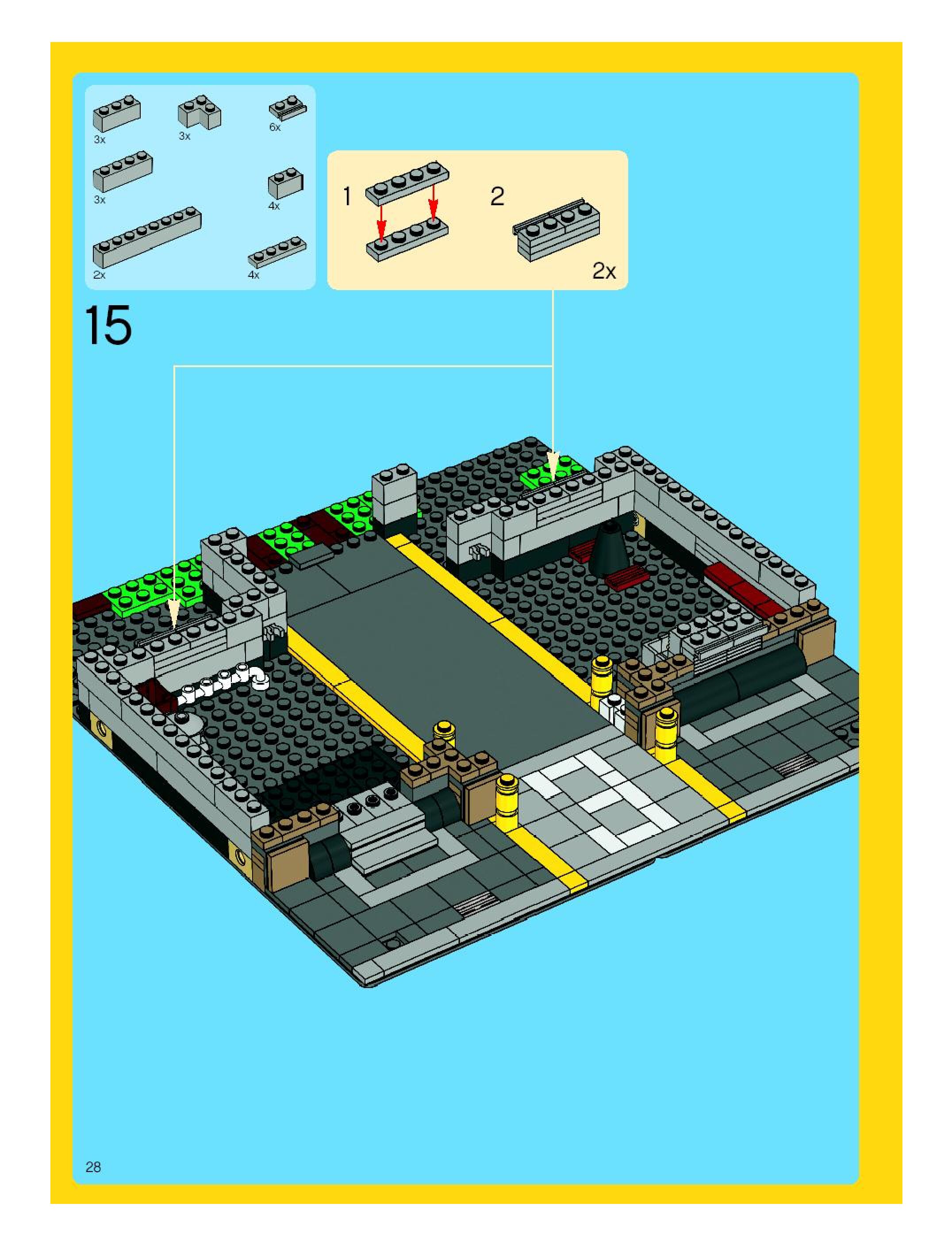 3x
3x
6x
3x
4x
2x
4x

1
2
2x

15

28