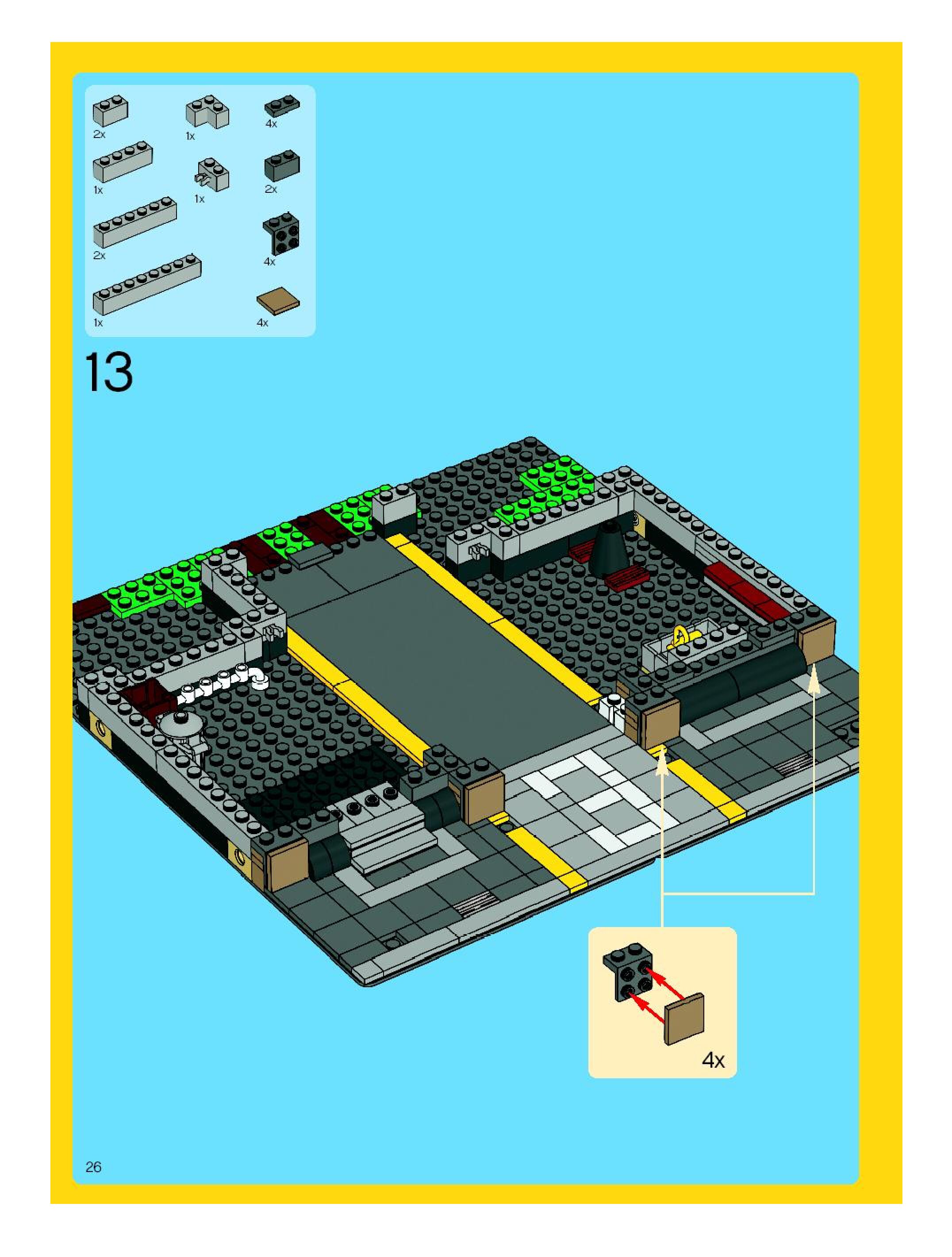 2x
1x
4x
1x
1x
2x
2x
4x
1x
4x

13

4x

26