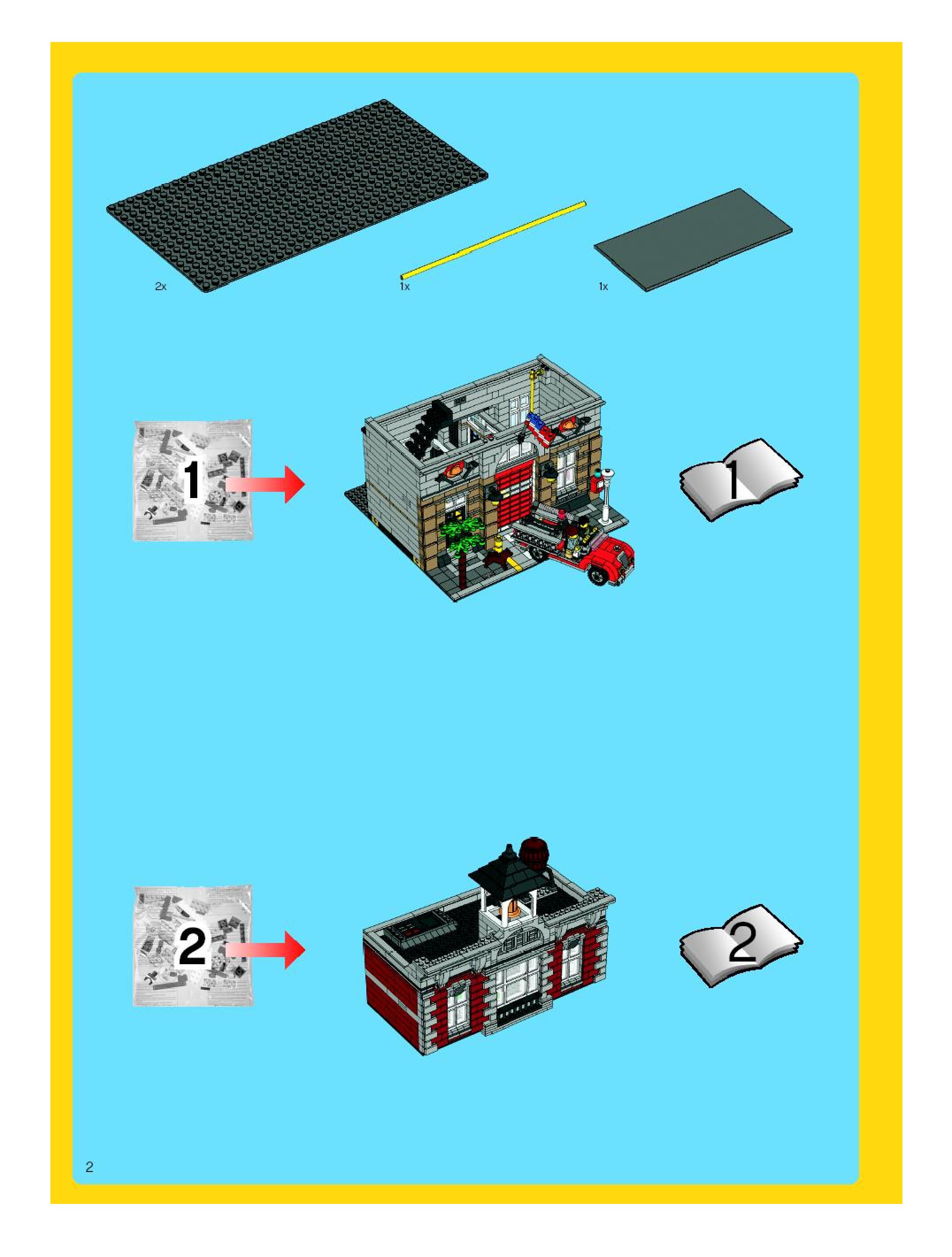 2x

1x

1x

1

1

2

2

2