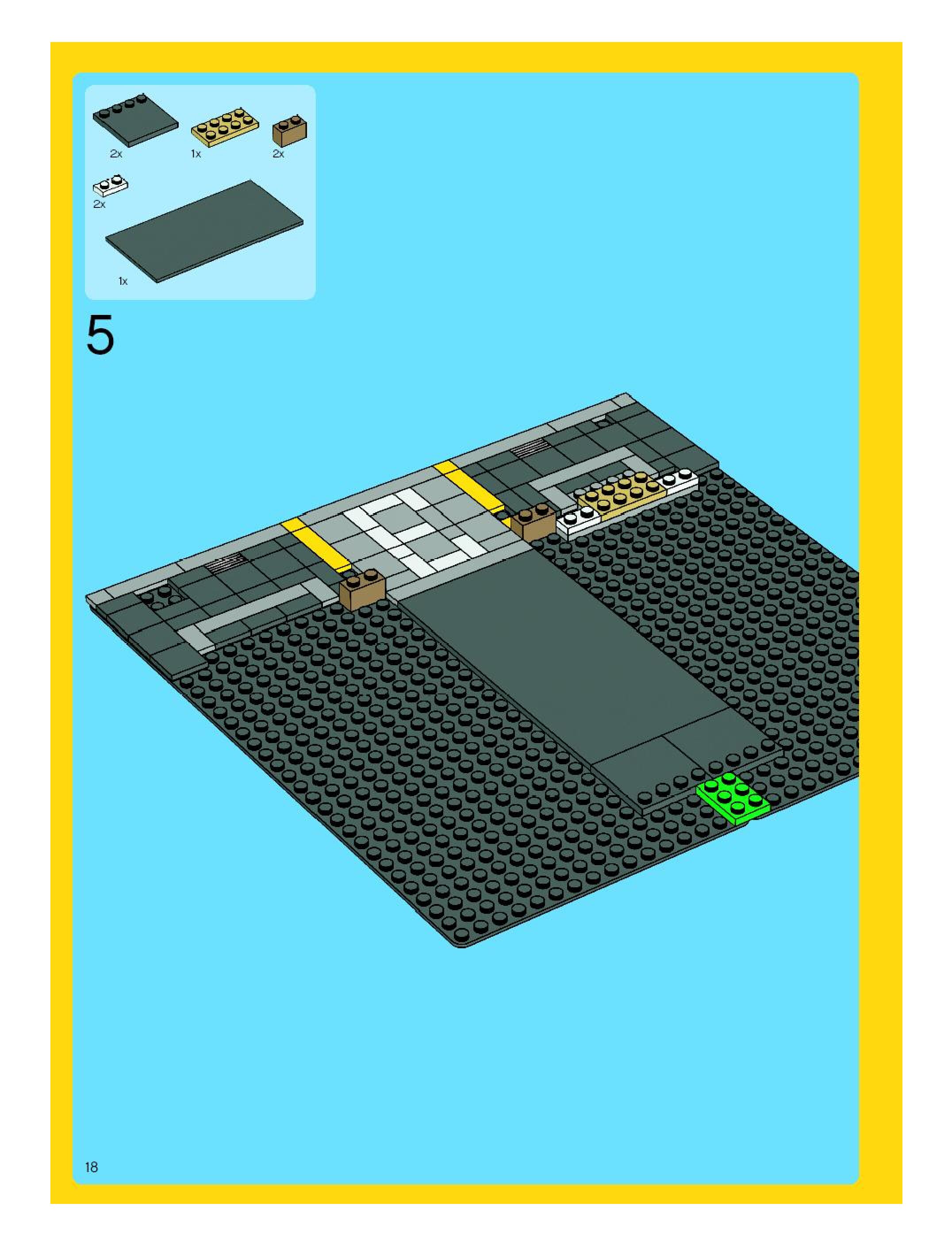 2x 1x 2x

2x

1x

5

18