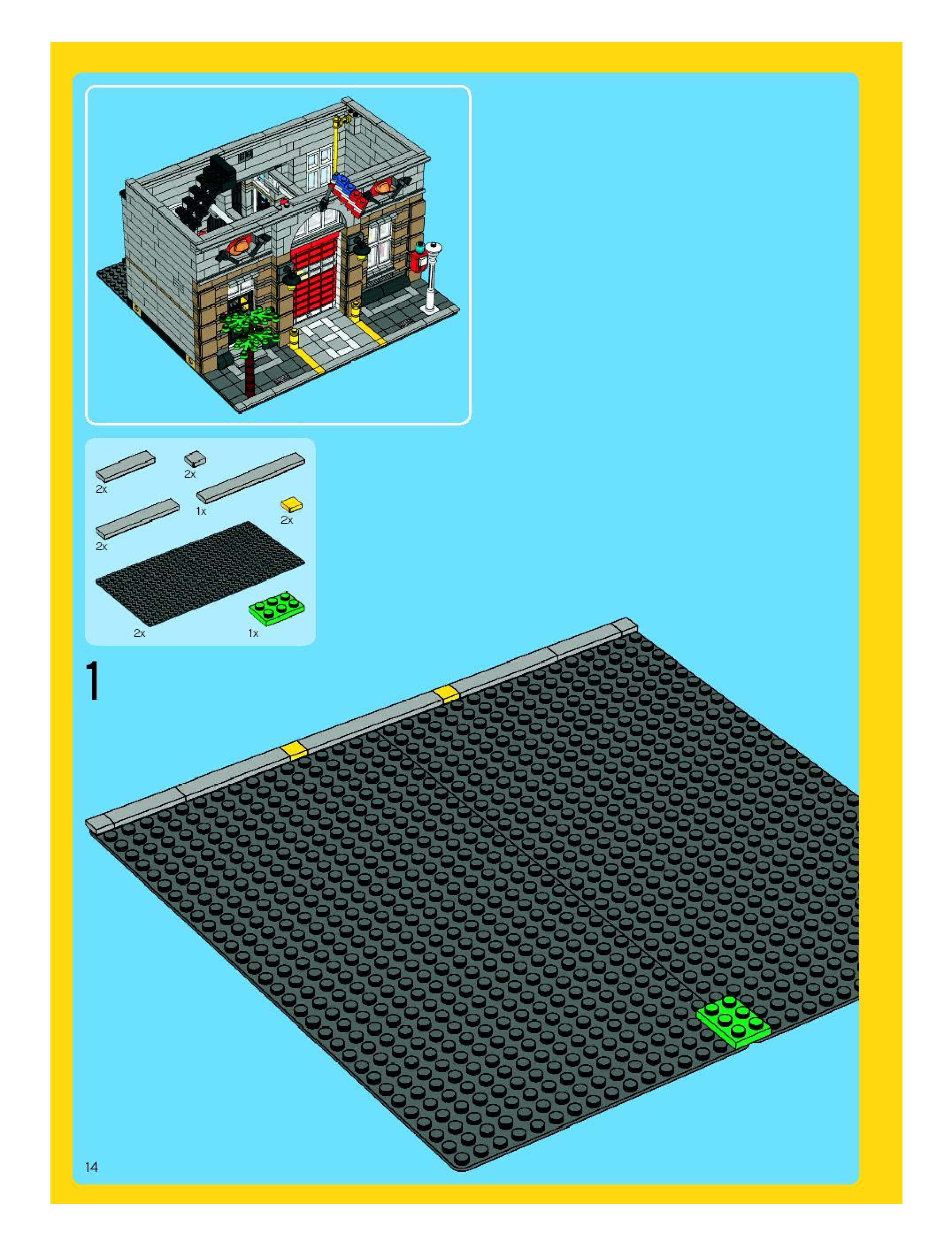 2x
2x
1x
2x
2x
2x
1x

1

14