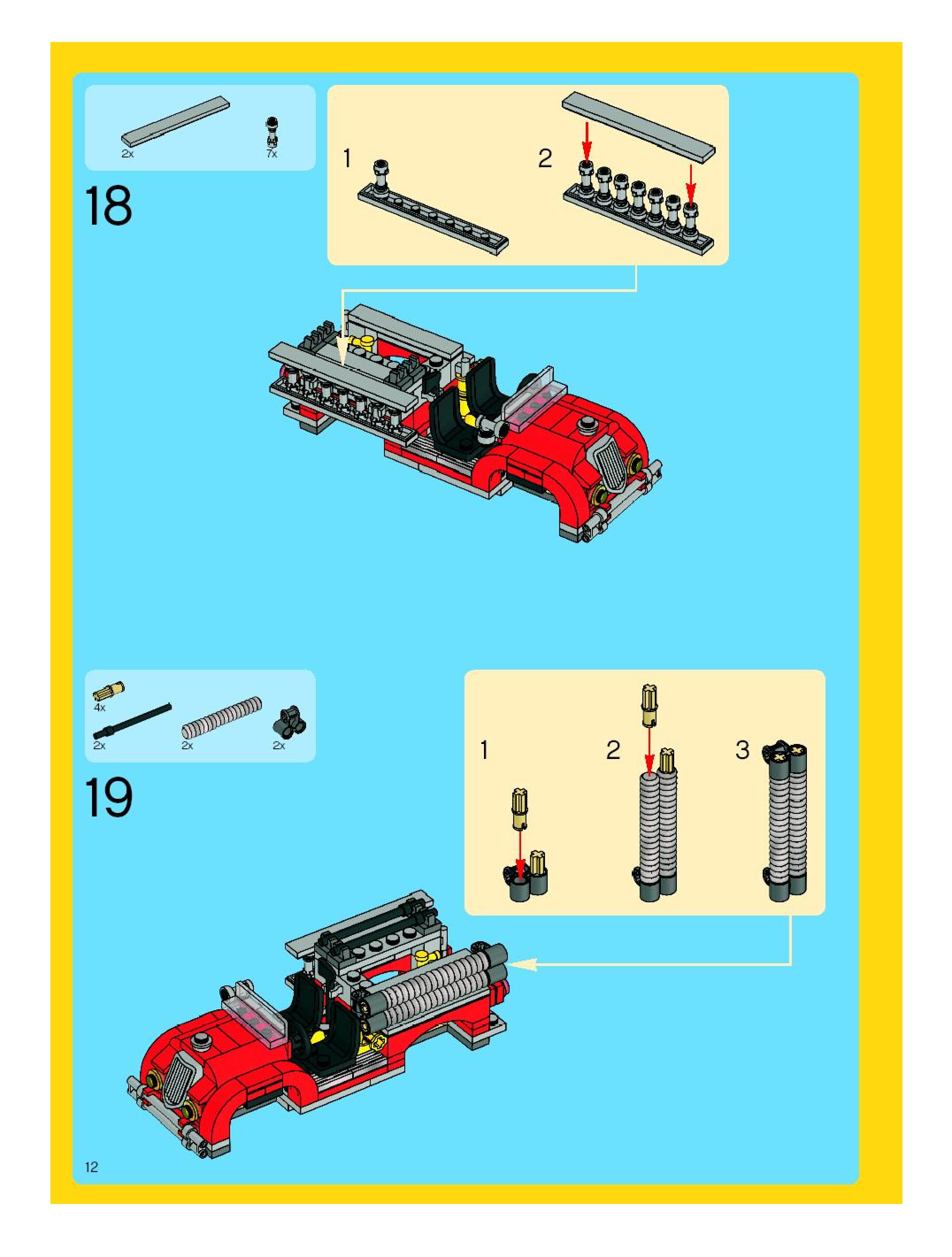 2x

7x

18

1

2

4x

2x

2x

2x

19

1

2

3

12