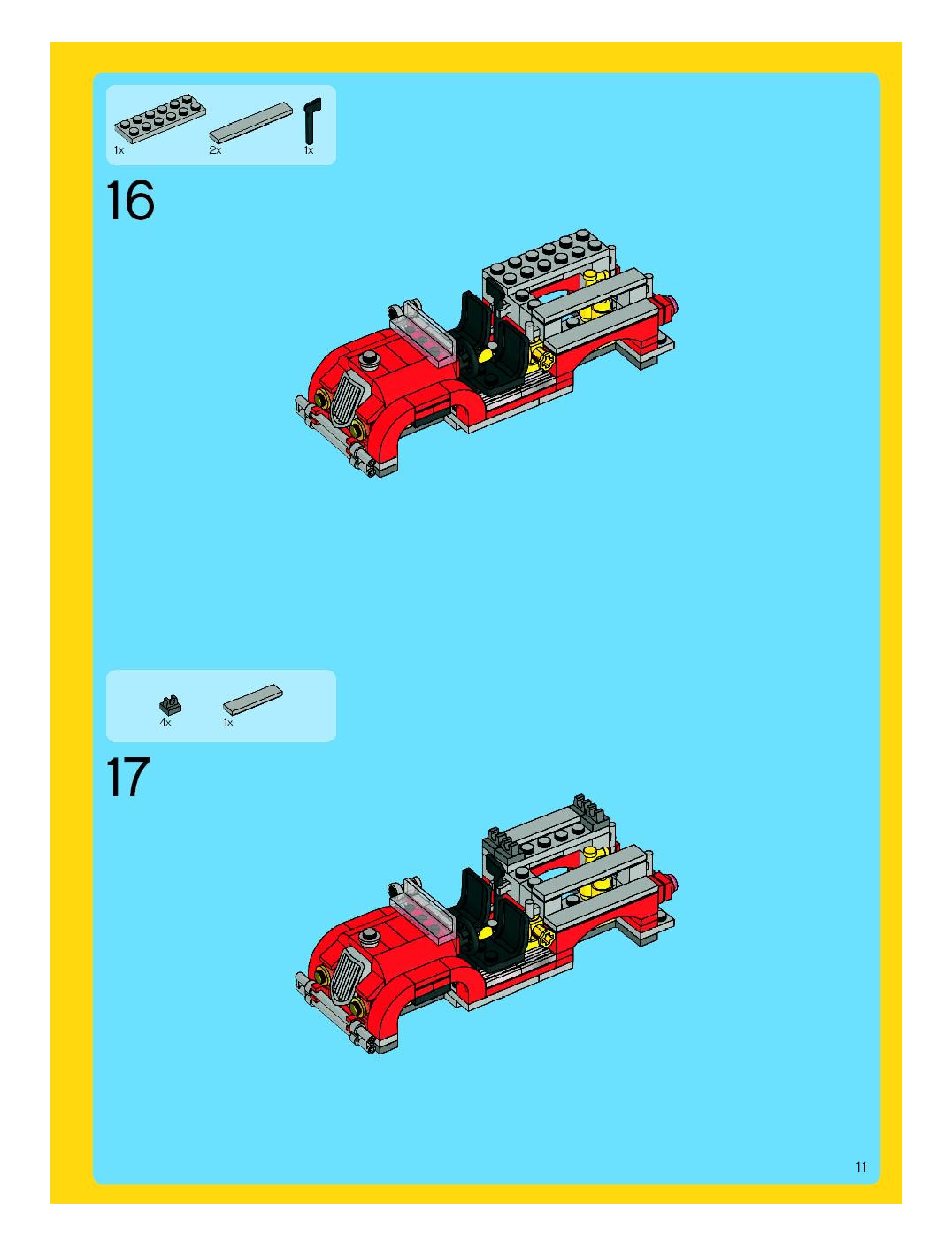 1x 2x 1x

16

4x 1x

17

11