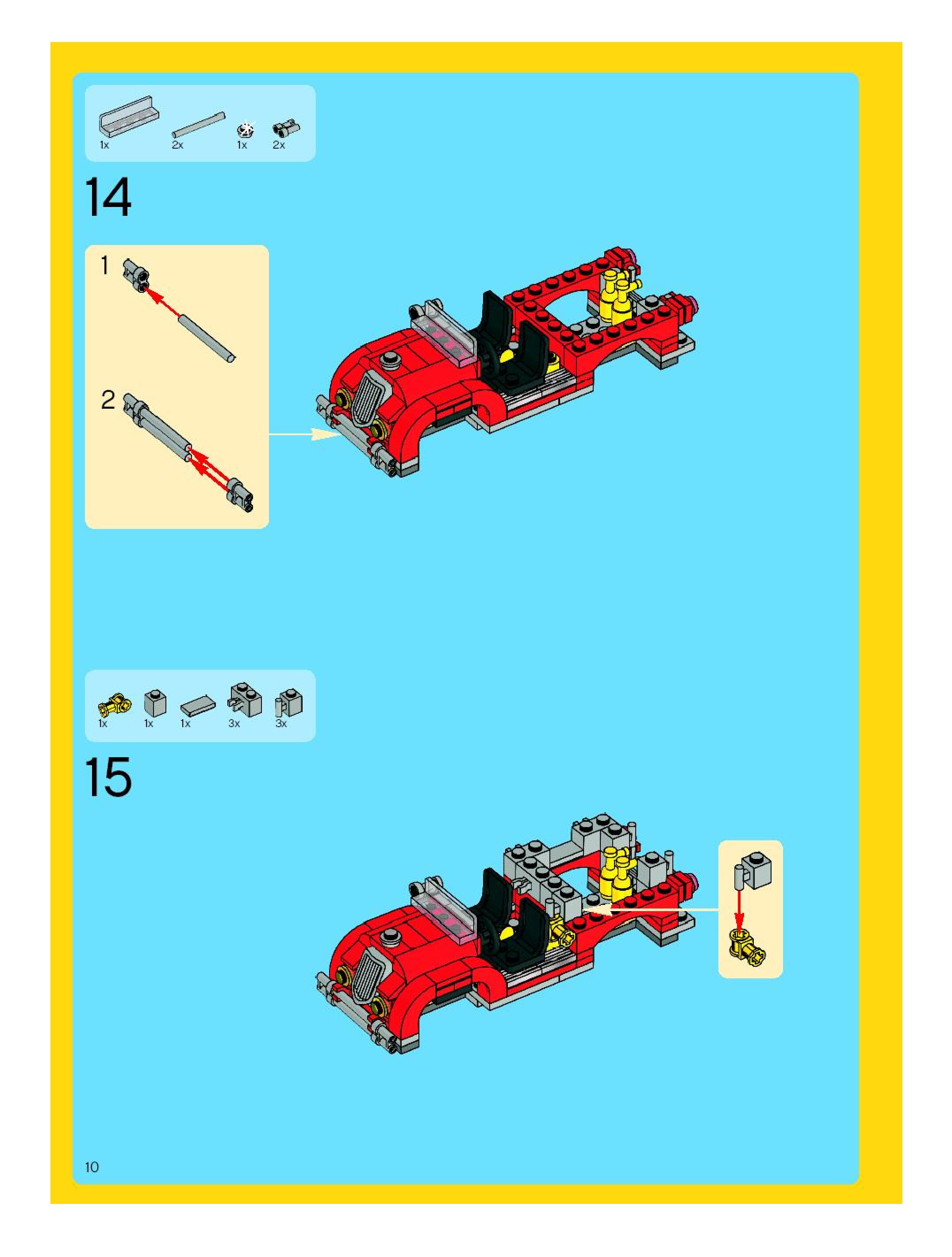 1x 2x 1x 2x

14

1

2

1x 1x 1x 3x 3x

15

10