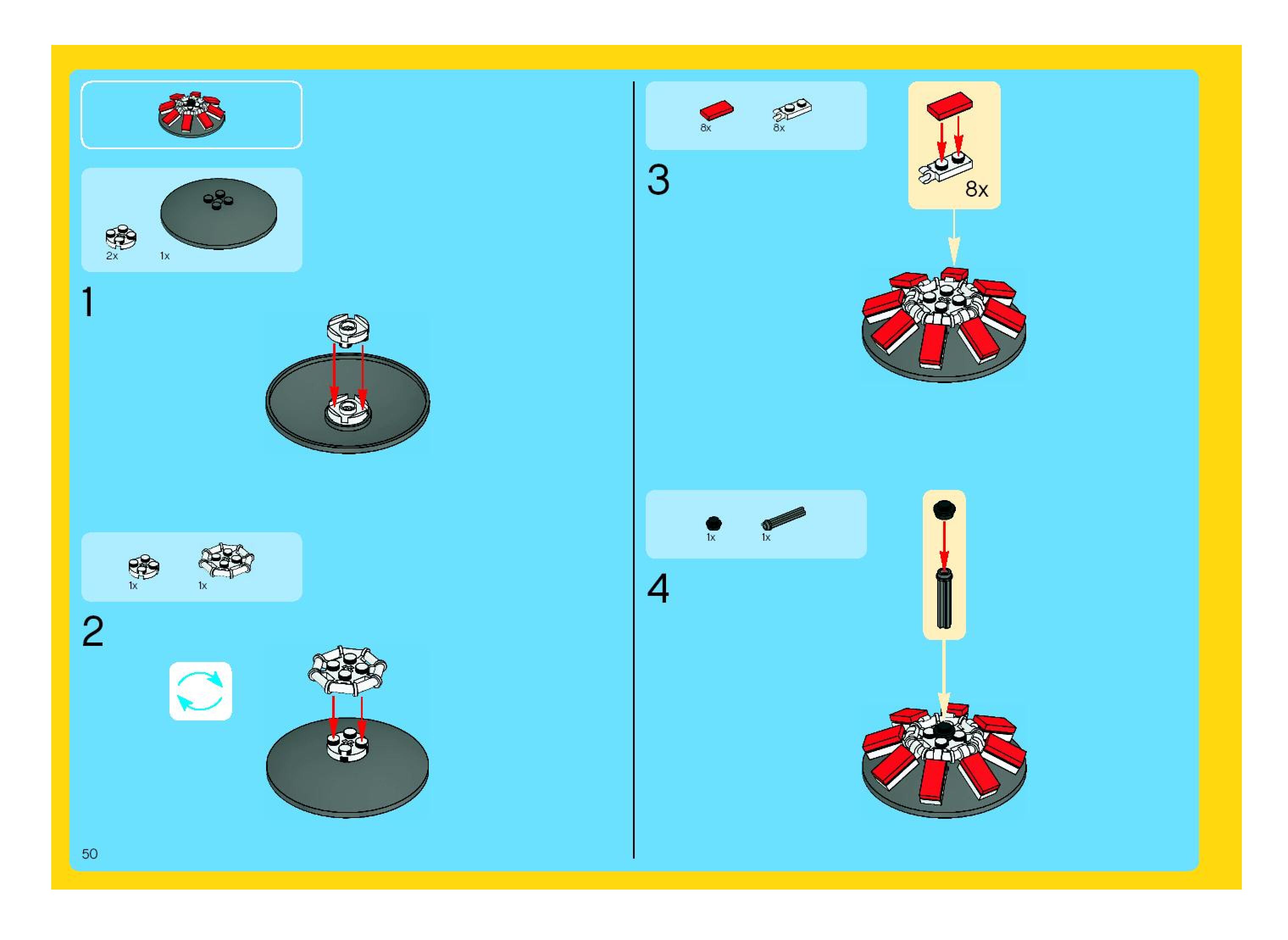 2x
1x

1

1x
1x

2

50

8x
8x

3

8x

1x
1x

4