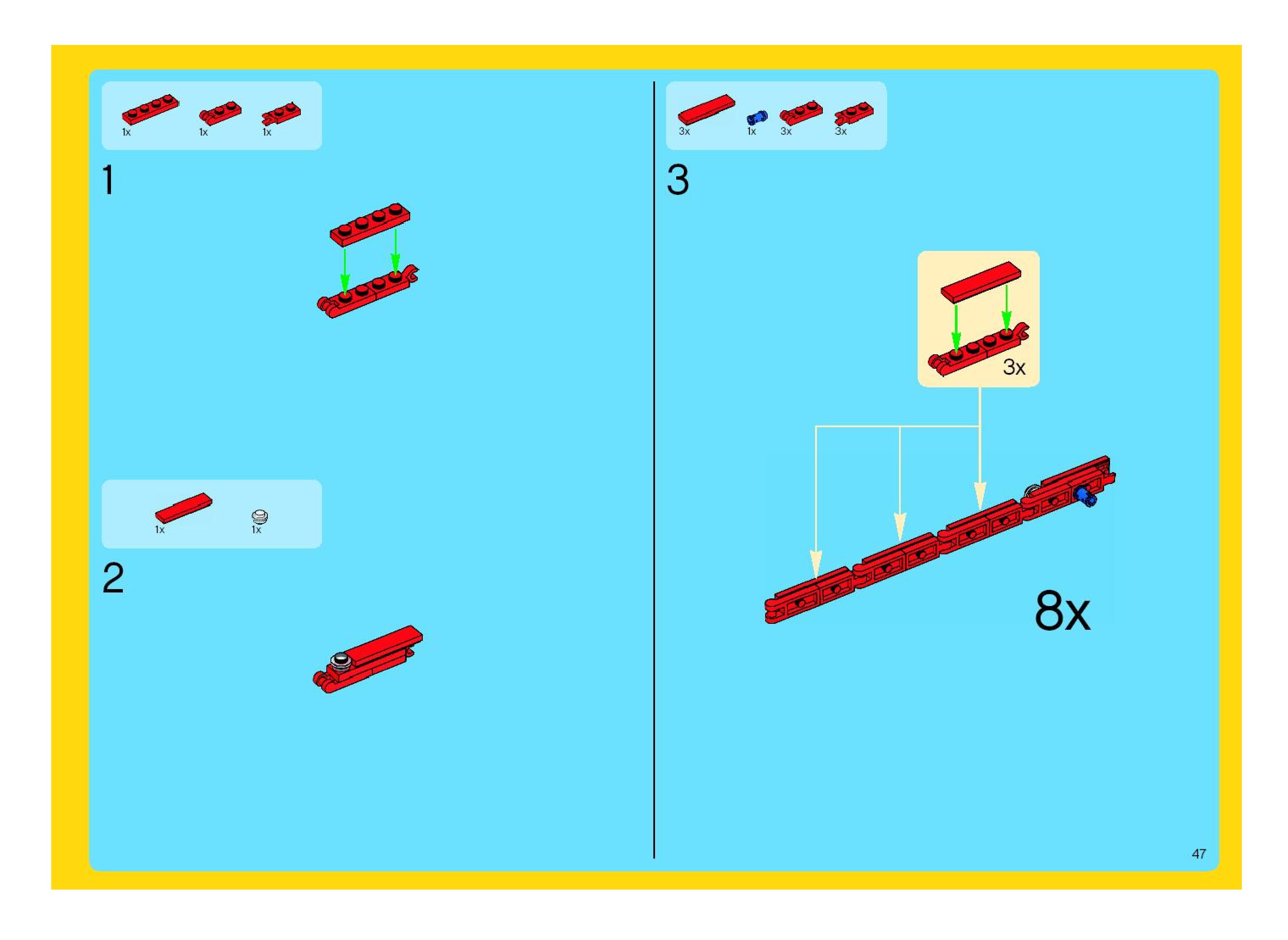 1x 1x 1x

1

1x 1x

2

3x 1x 3x 3x

3

3x

8x

47