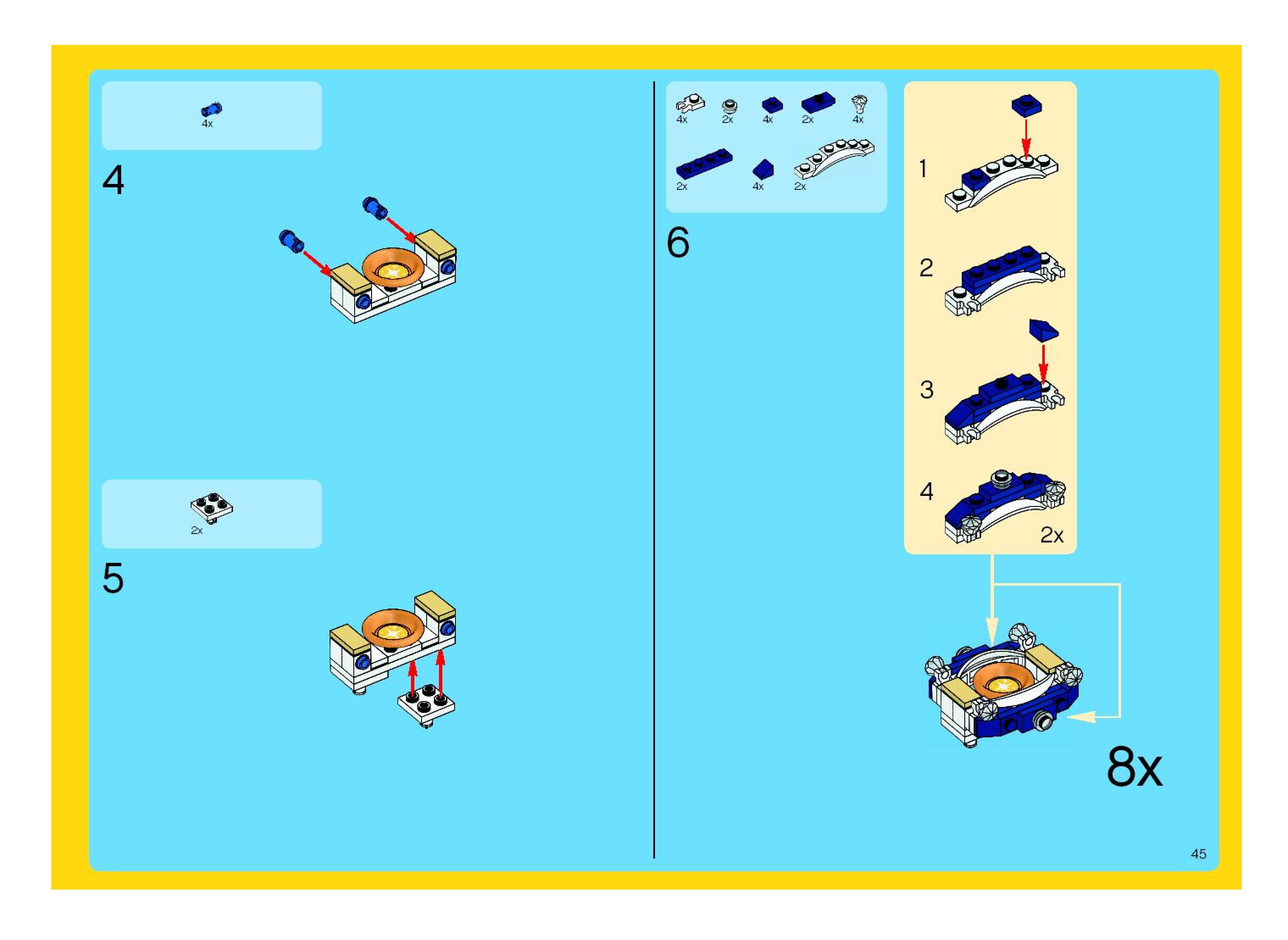 4x

4

2x

5

4x 2x 4x 2x 4x

2x 4x 2x

6

1

2

3

4

2x

8x

45