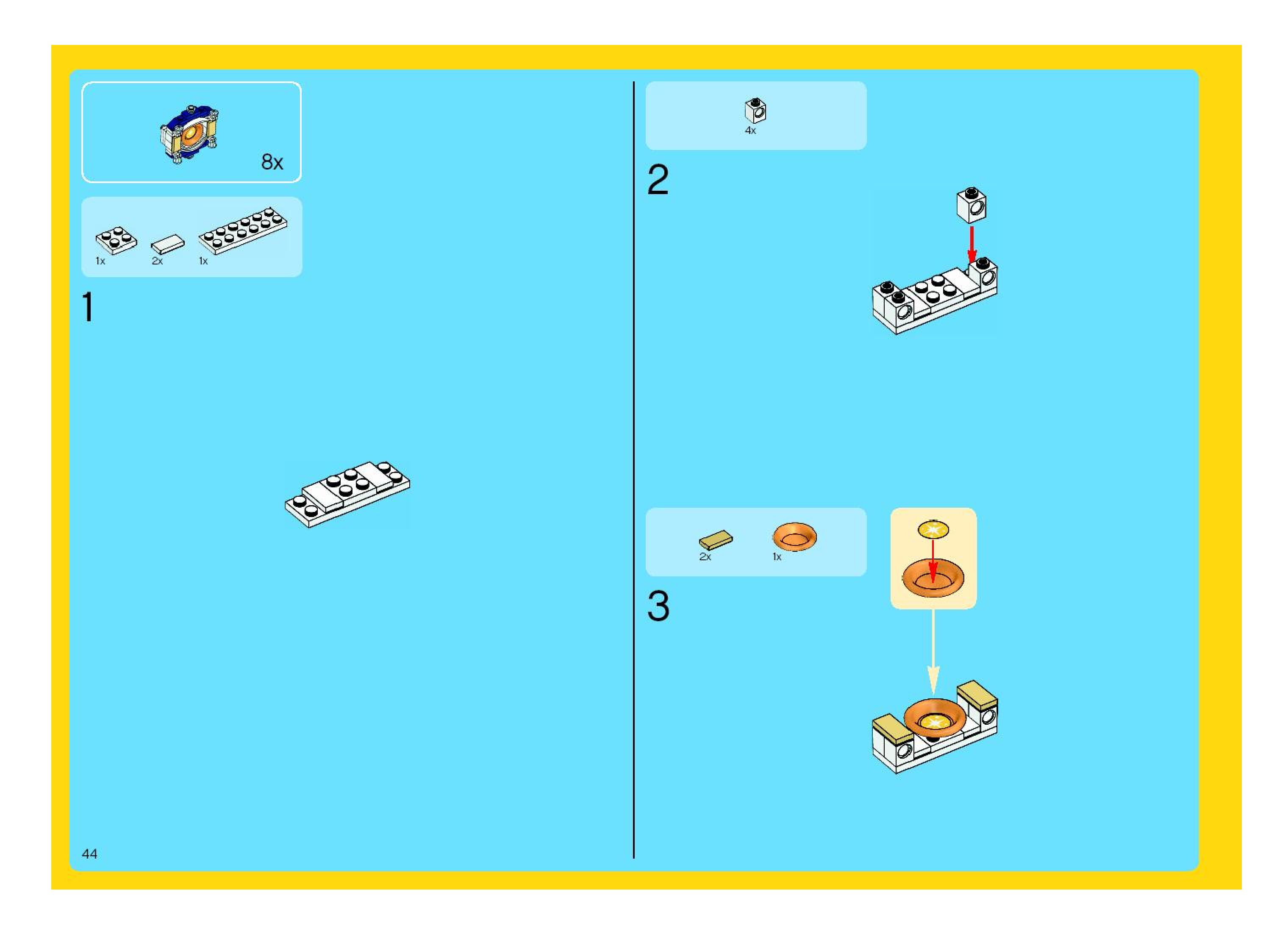 8x

1x 2x 1x

1

4x

2

2x 1x

3

44