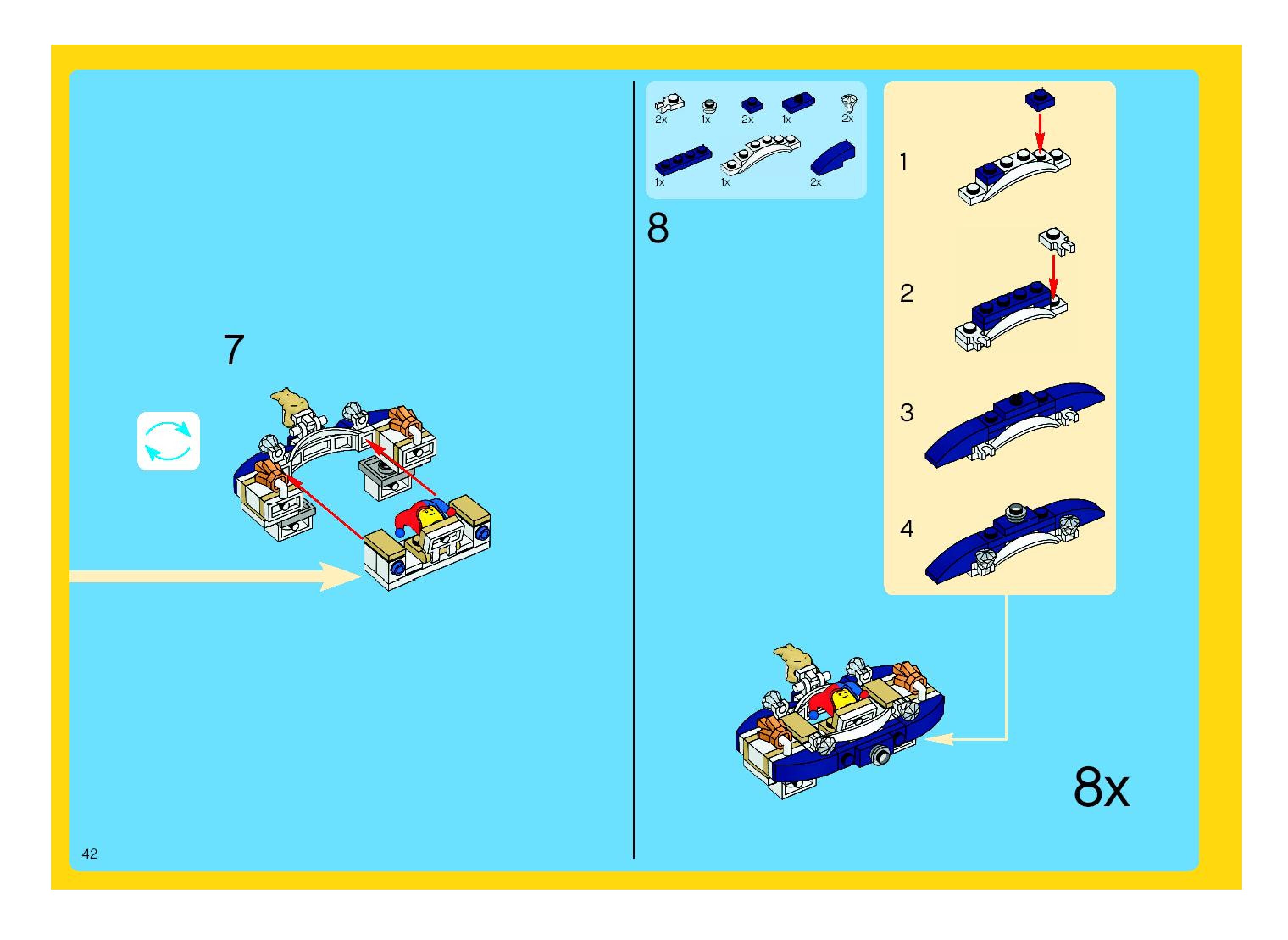 7

2x 1x 2x 1x 2x
1x 1x 2x

8

1

2

3

4

8x

42