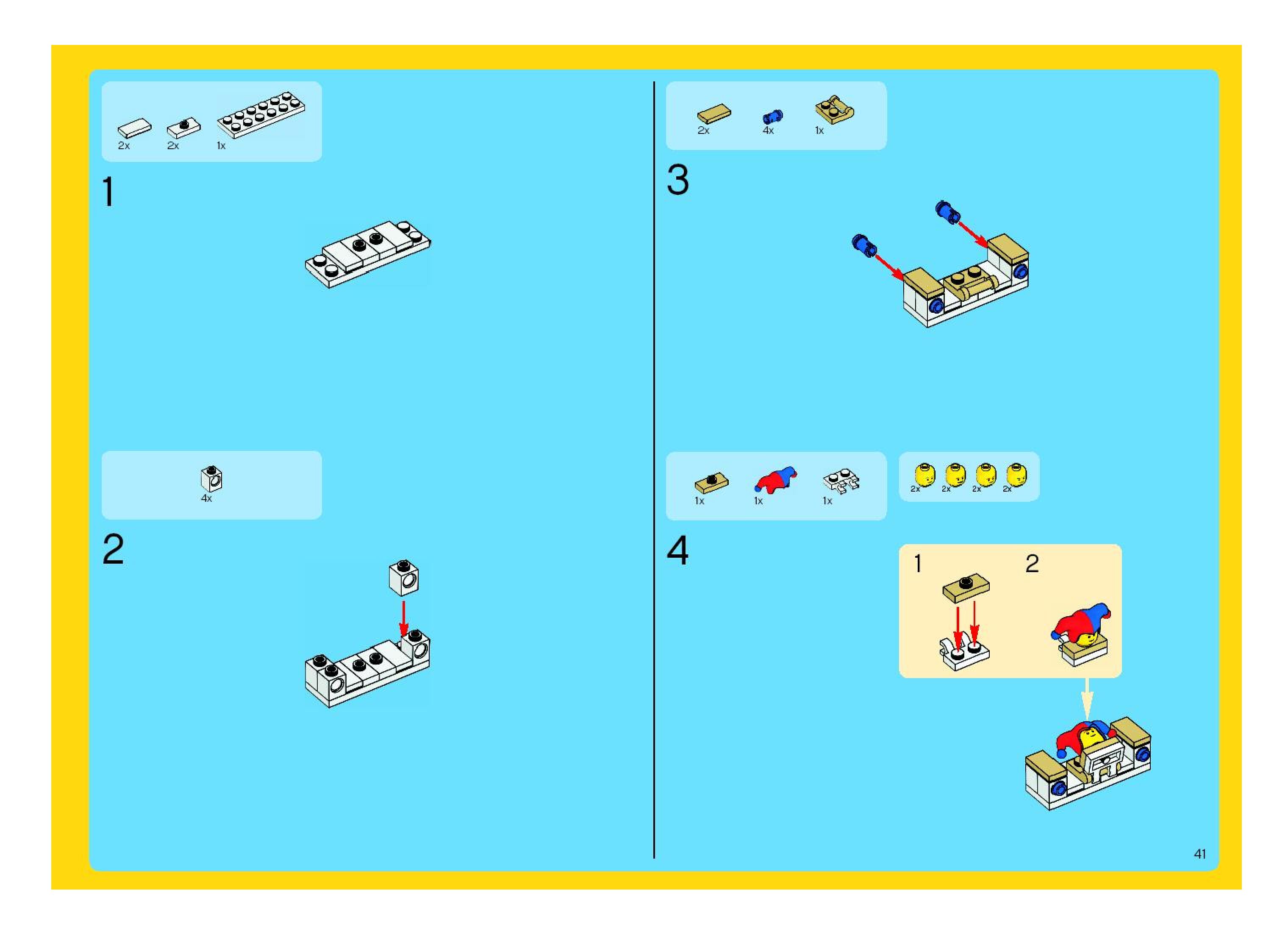 2x 2x 1x

1

4x

2

2x 4x 1x

3

1x 1x 1x

2x 2x 2x 2x

4

1 2

41