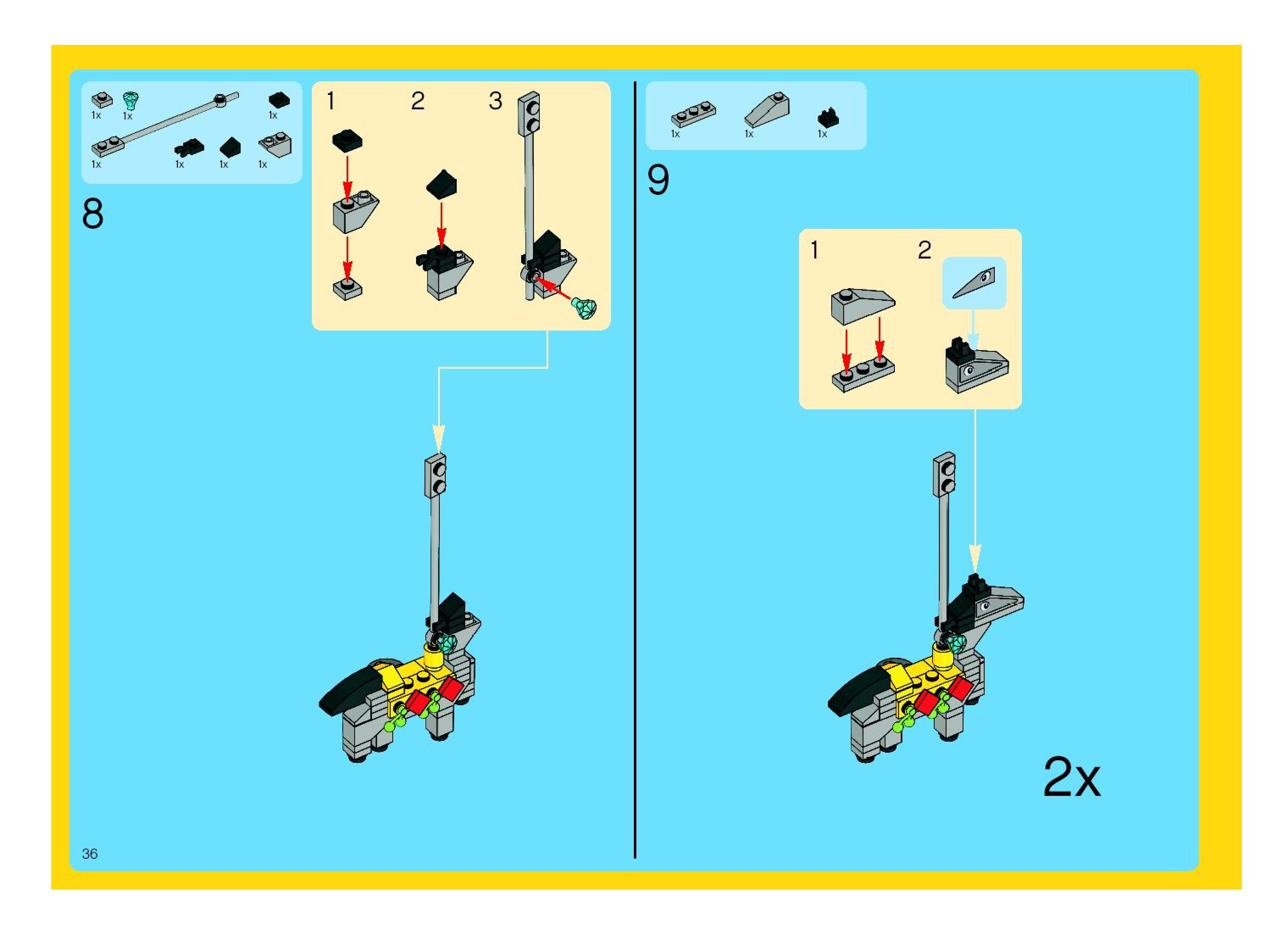 1x 1x 1x
1x 1x 1x 1x

8

1 2 3

1x 1x 1x

9

1 2

2x

36