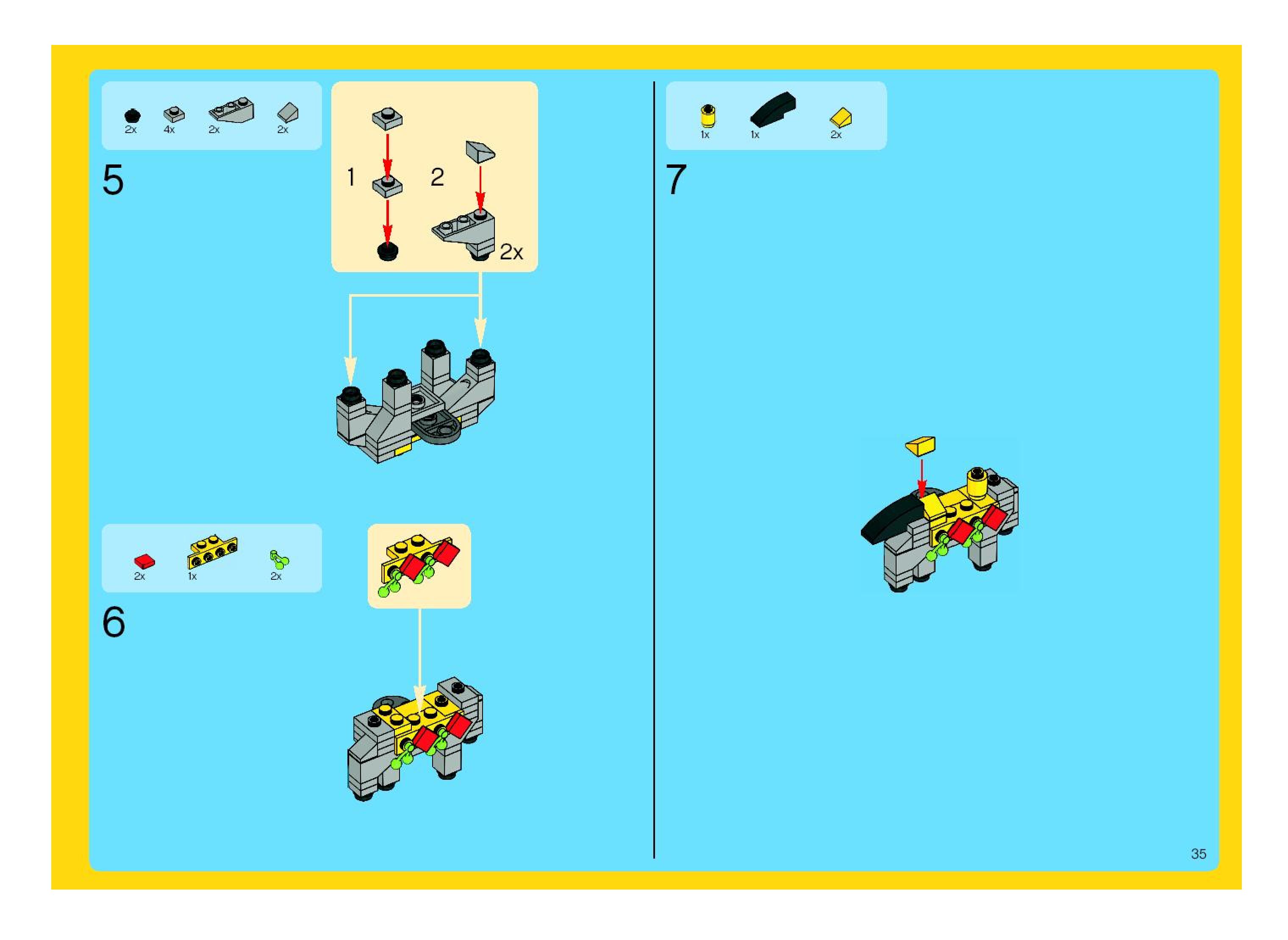 2x 4x 2x 2x

5

1

2

2x

2x 1x 2x

6

1x 1x 2x

7

35