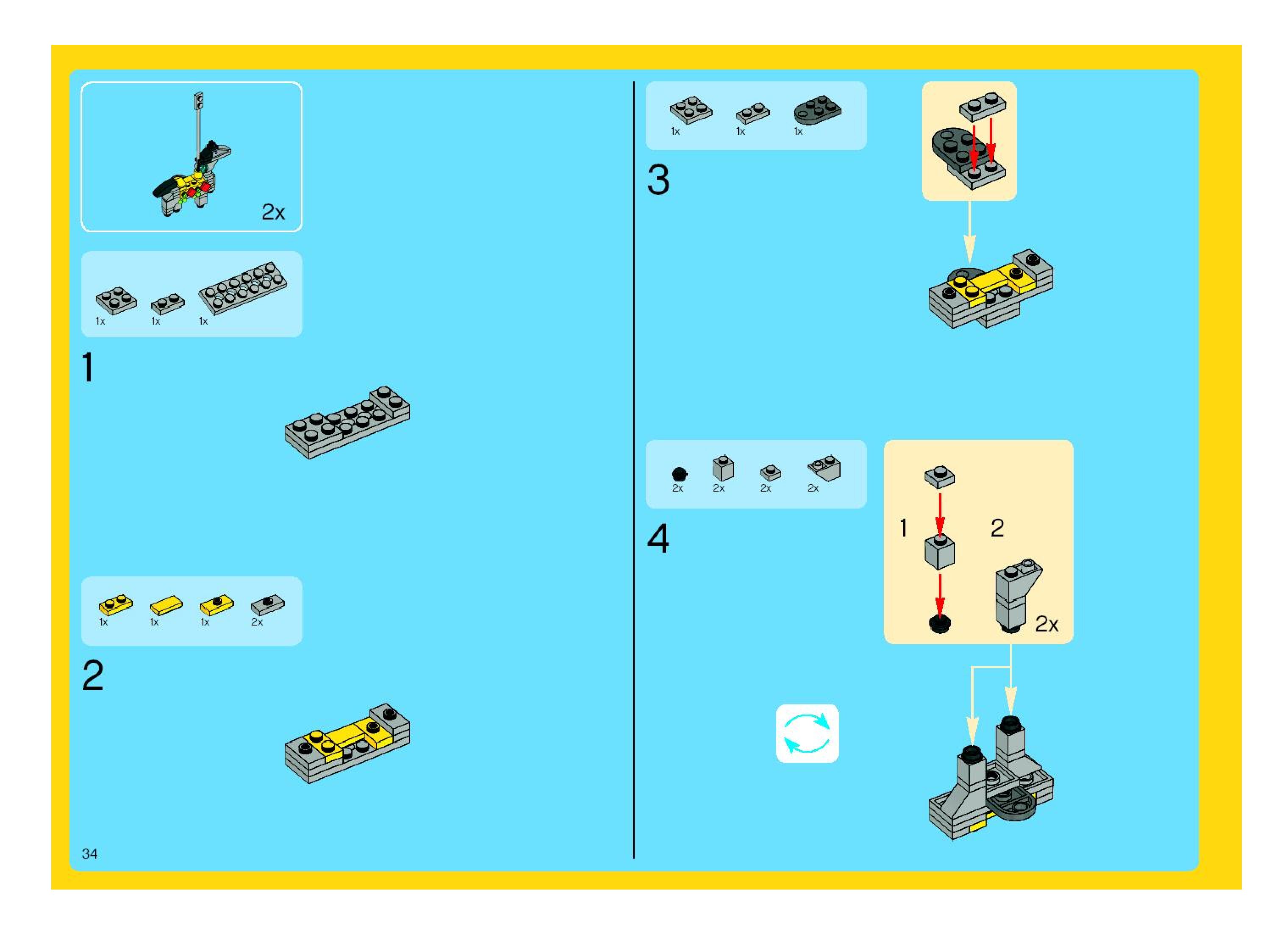 2x

1x 1x 1x

1

1x 1x 1x 2x

2

34

1x 1x 1x

3

2x 2x 2x 2x

4

1

2

2x