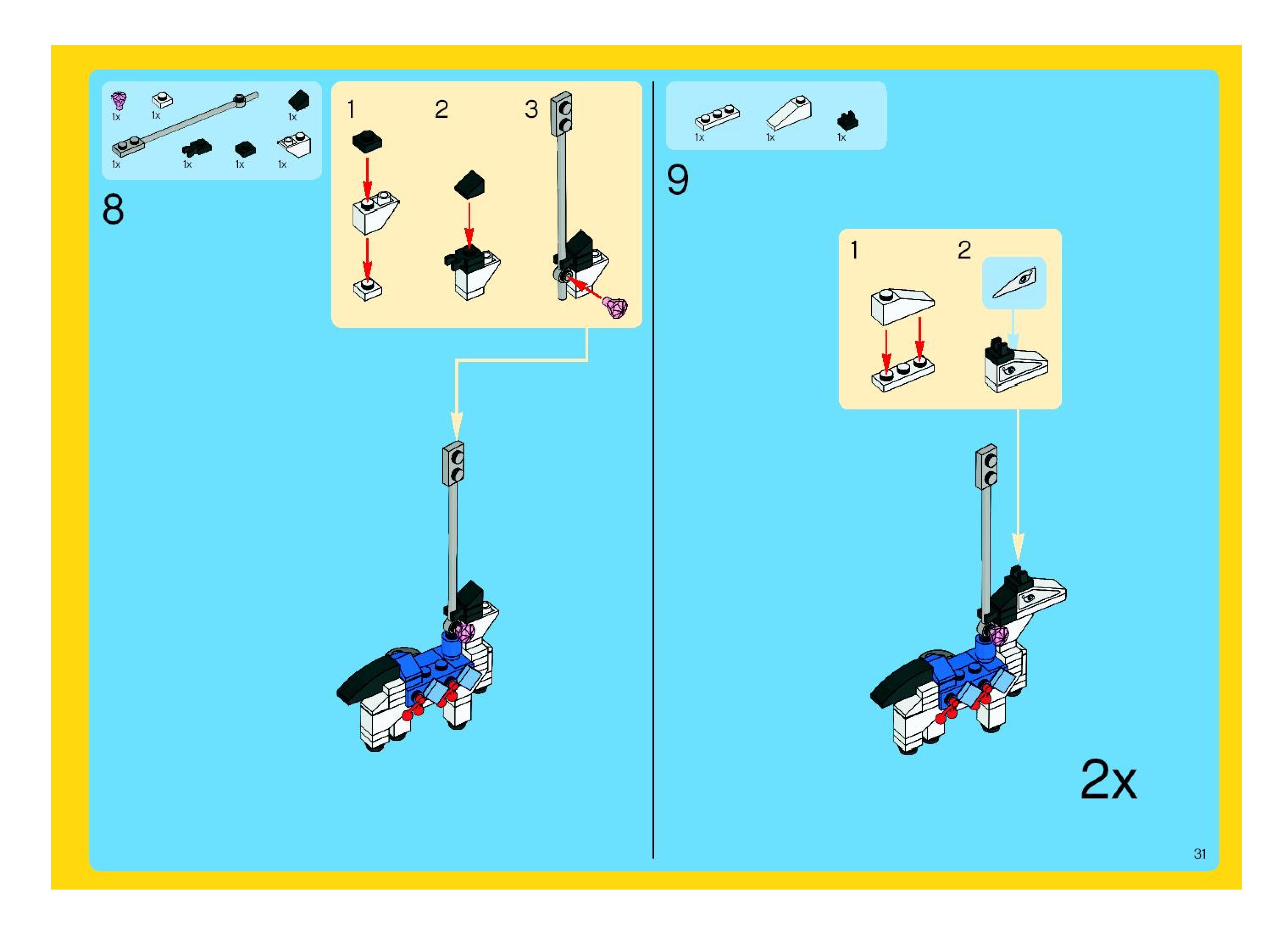 1x 1x 1x
1x 1x 1x 1x

8

1 2 3

1x 1x 1x

9

1 2

2x

31