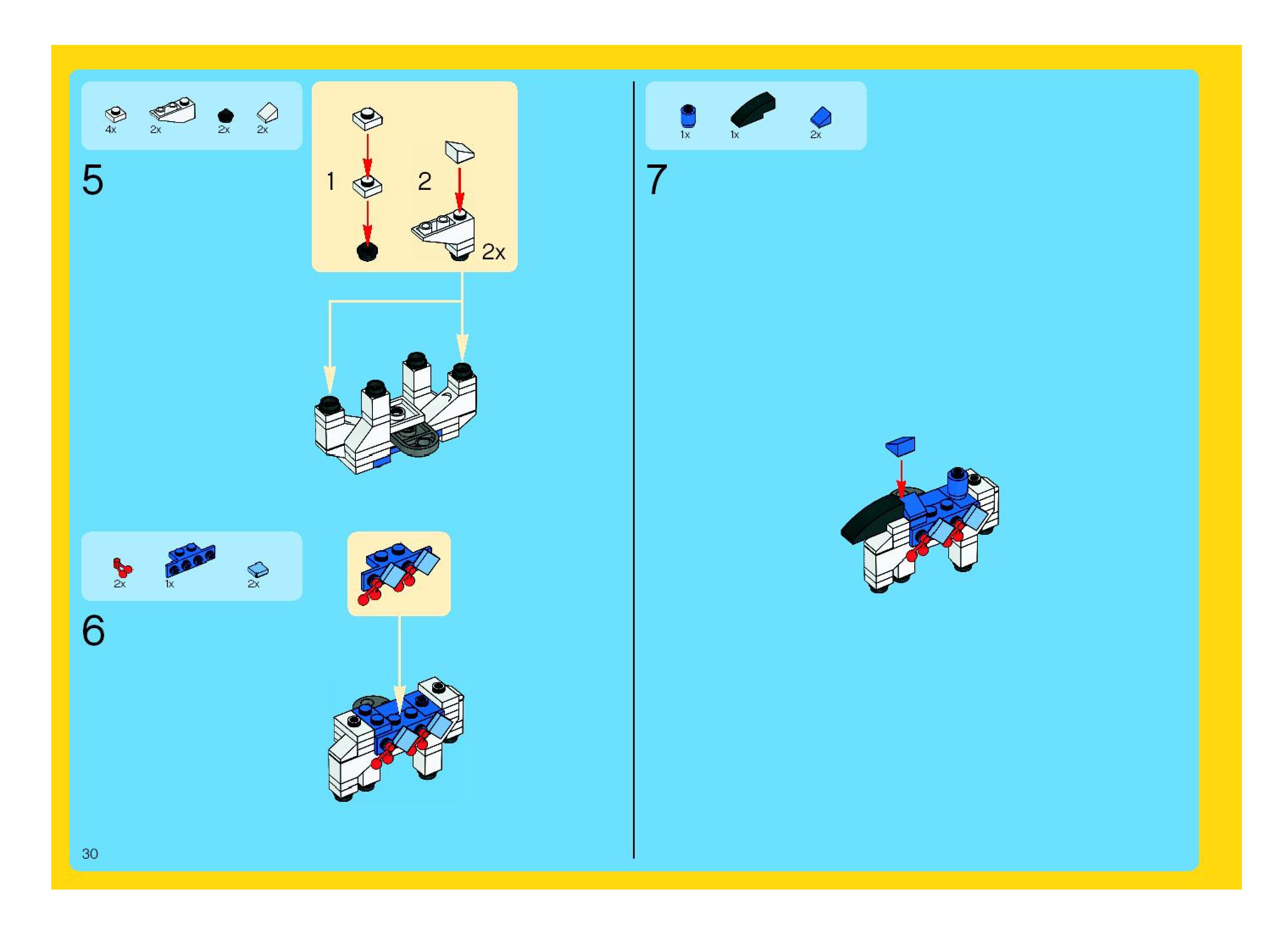 4x 2x 2x 2x

5

1 2

2x

2x 1x 2x

6

1x 1x 2x

7

30