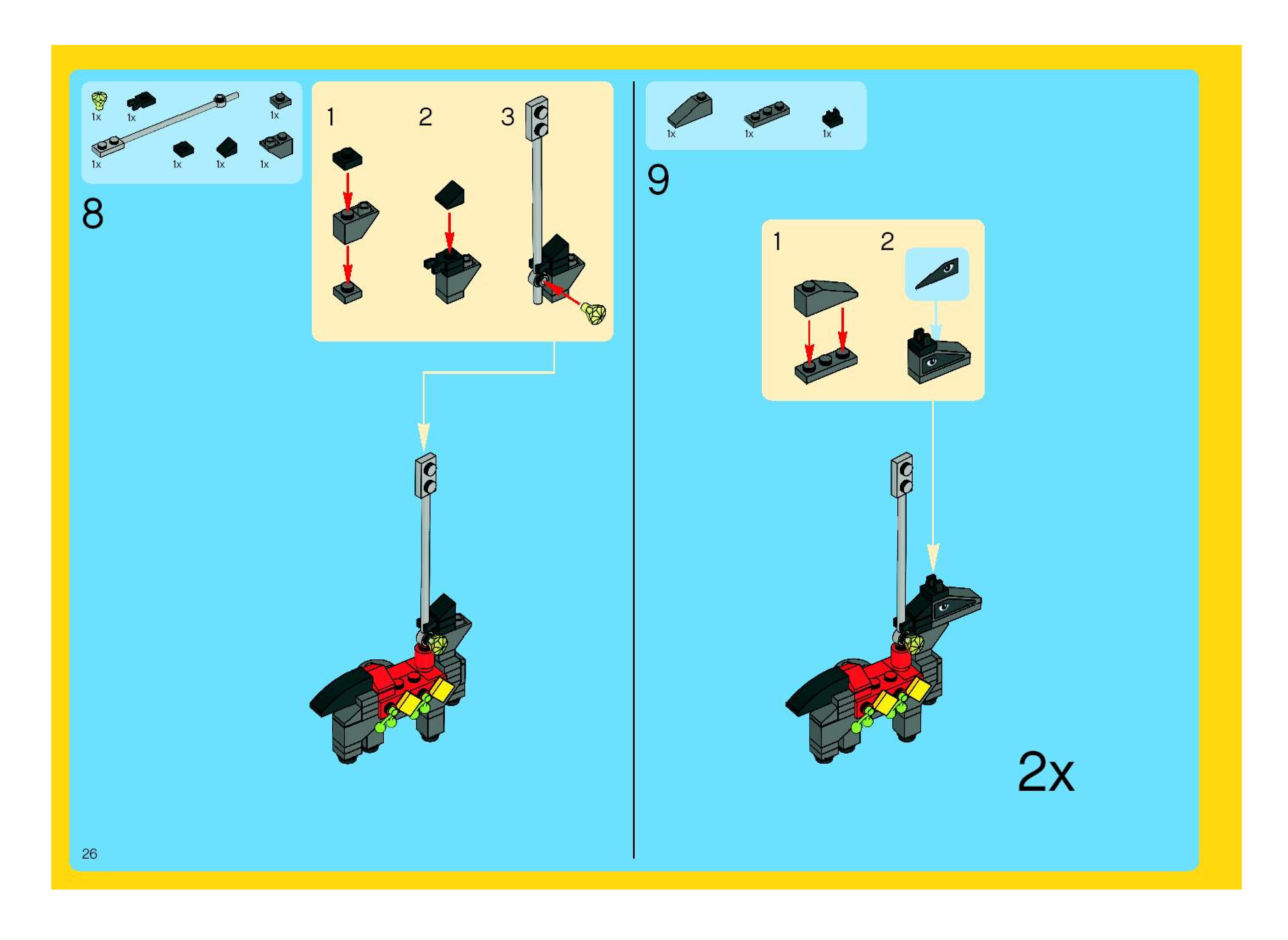 1x 1x 1x
1x 1x 1x 1x

8

1 2 3

1x 1x 1x

9

1 2

2x

26