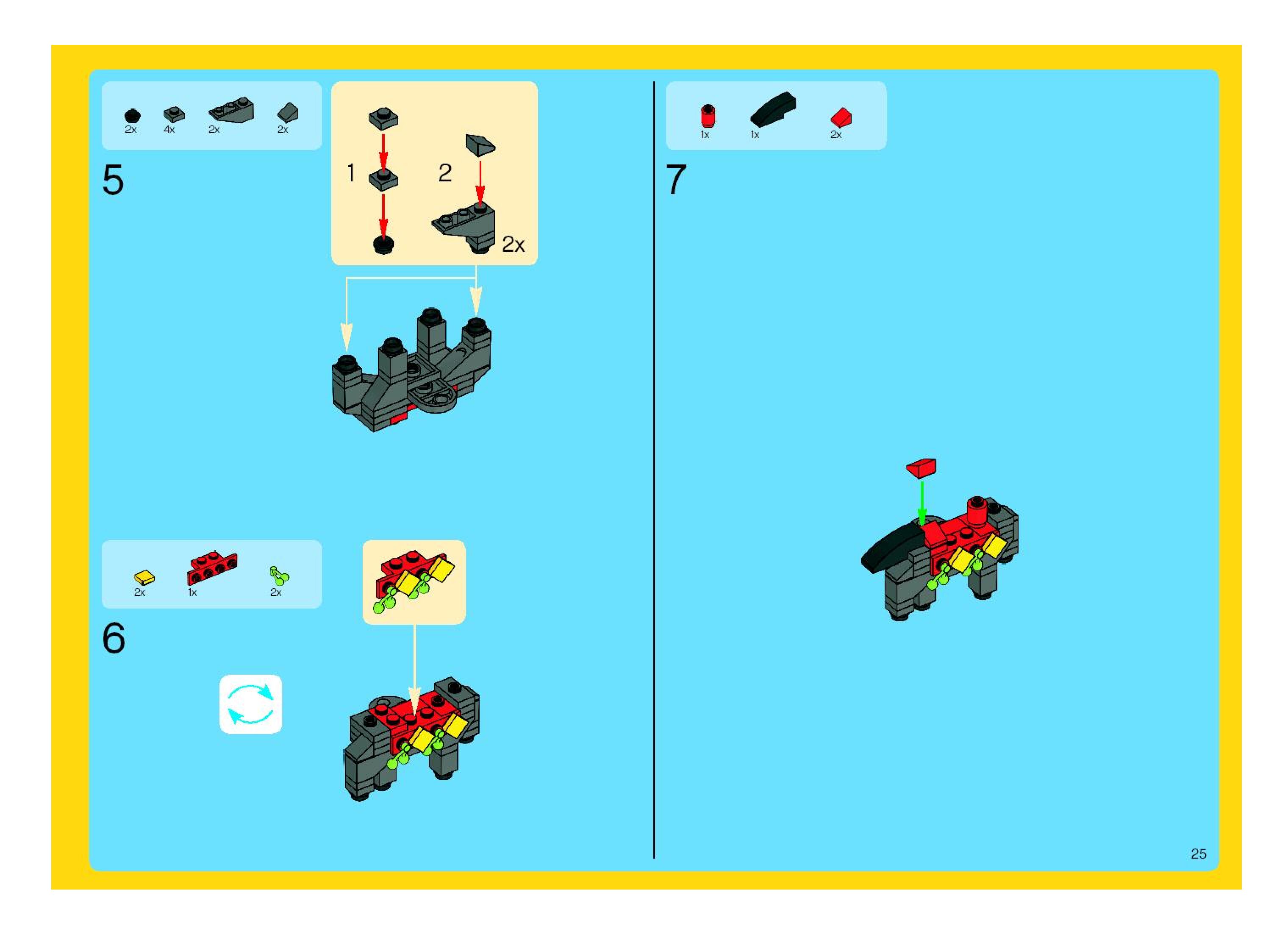 2x 4x 2x 2x

5

1

2

2x

2x 1x 2x

6

1x 1x 2x

7

25