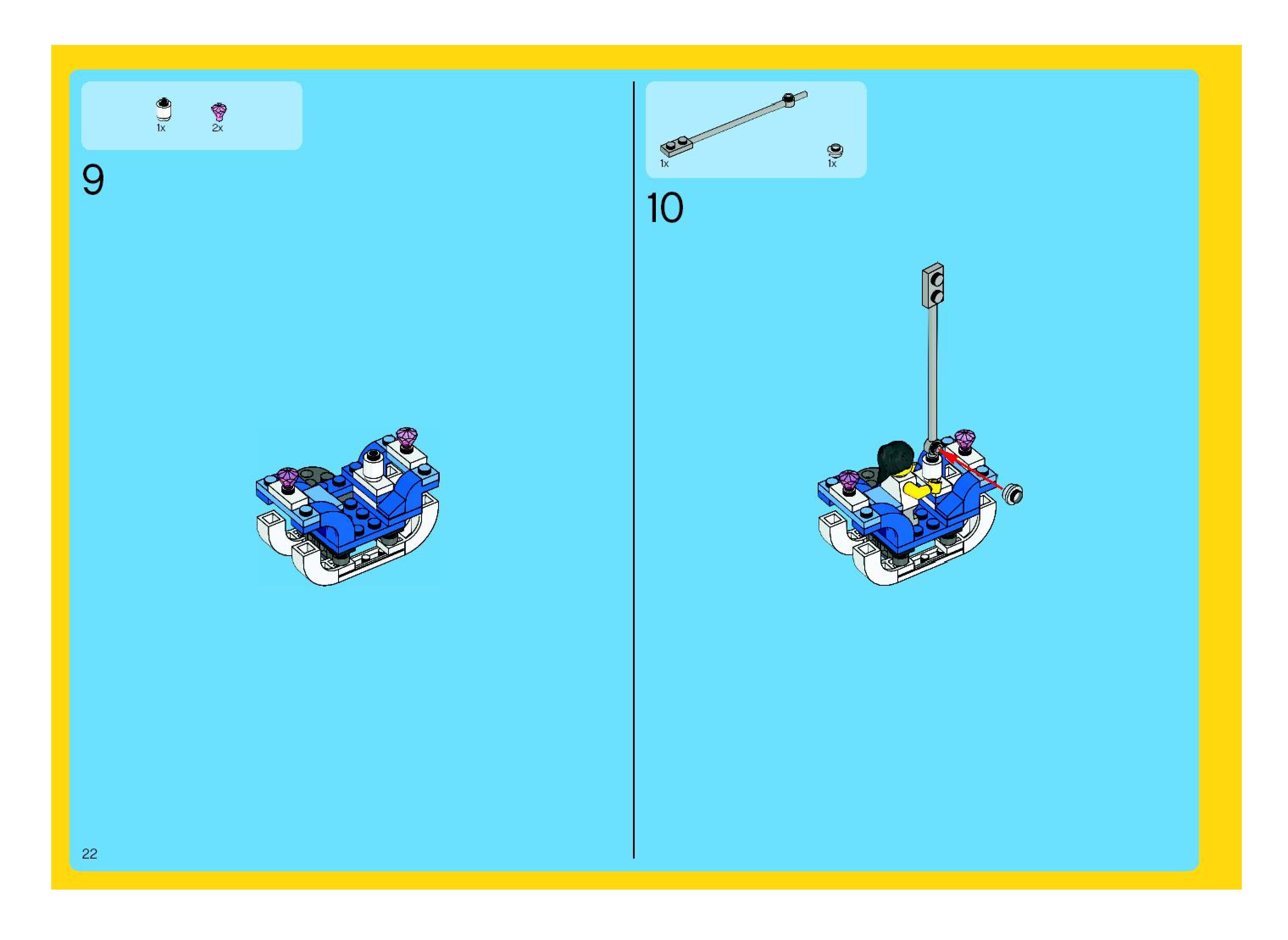 1x 2x

9

1x 1x

10

22