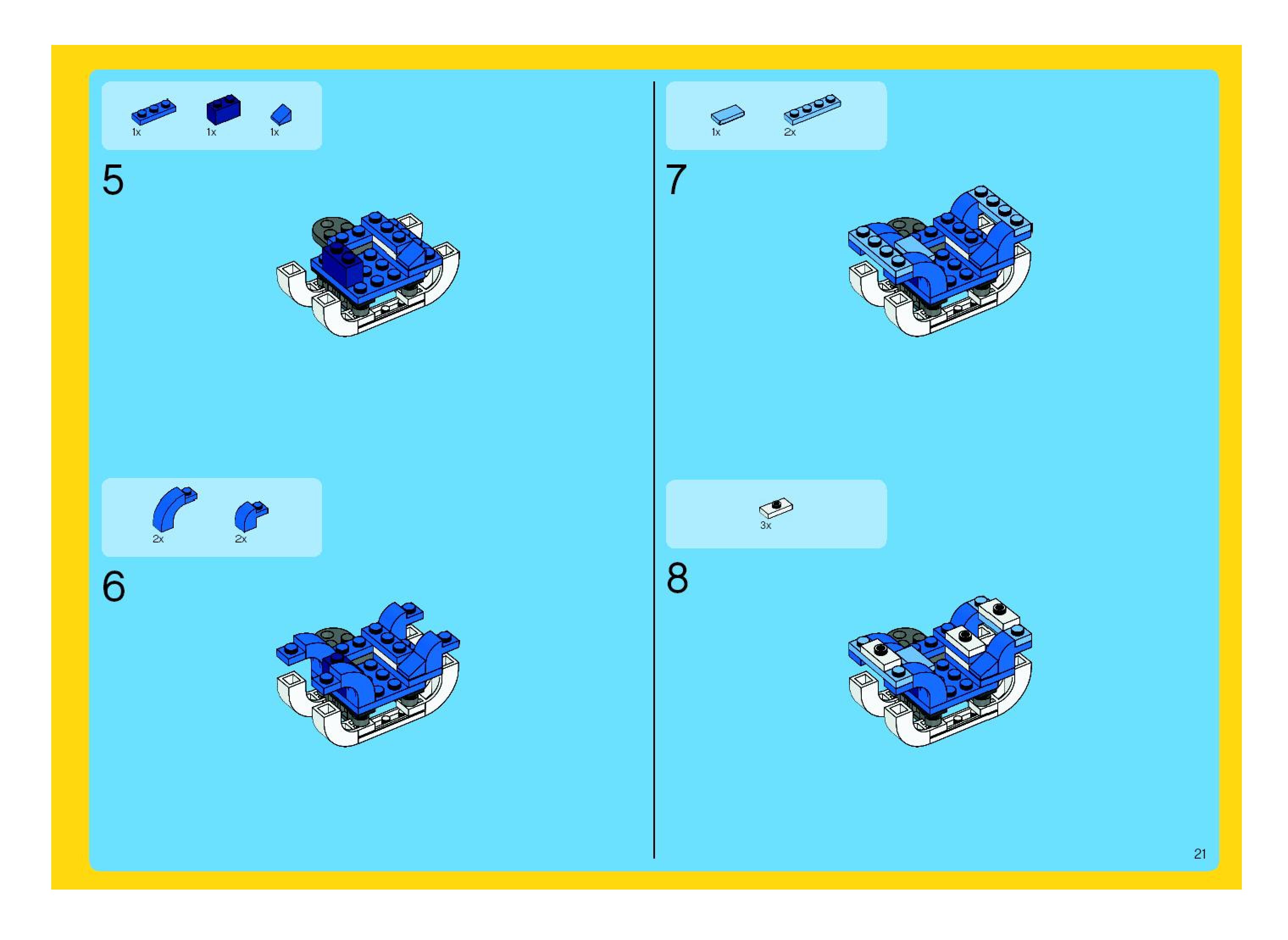 1x 1x 1x

5

2x 2x

6

1x 2x

7

3x

8

21