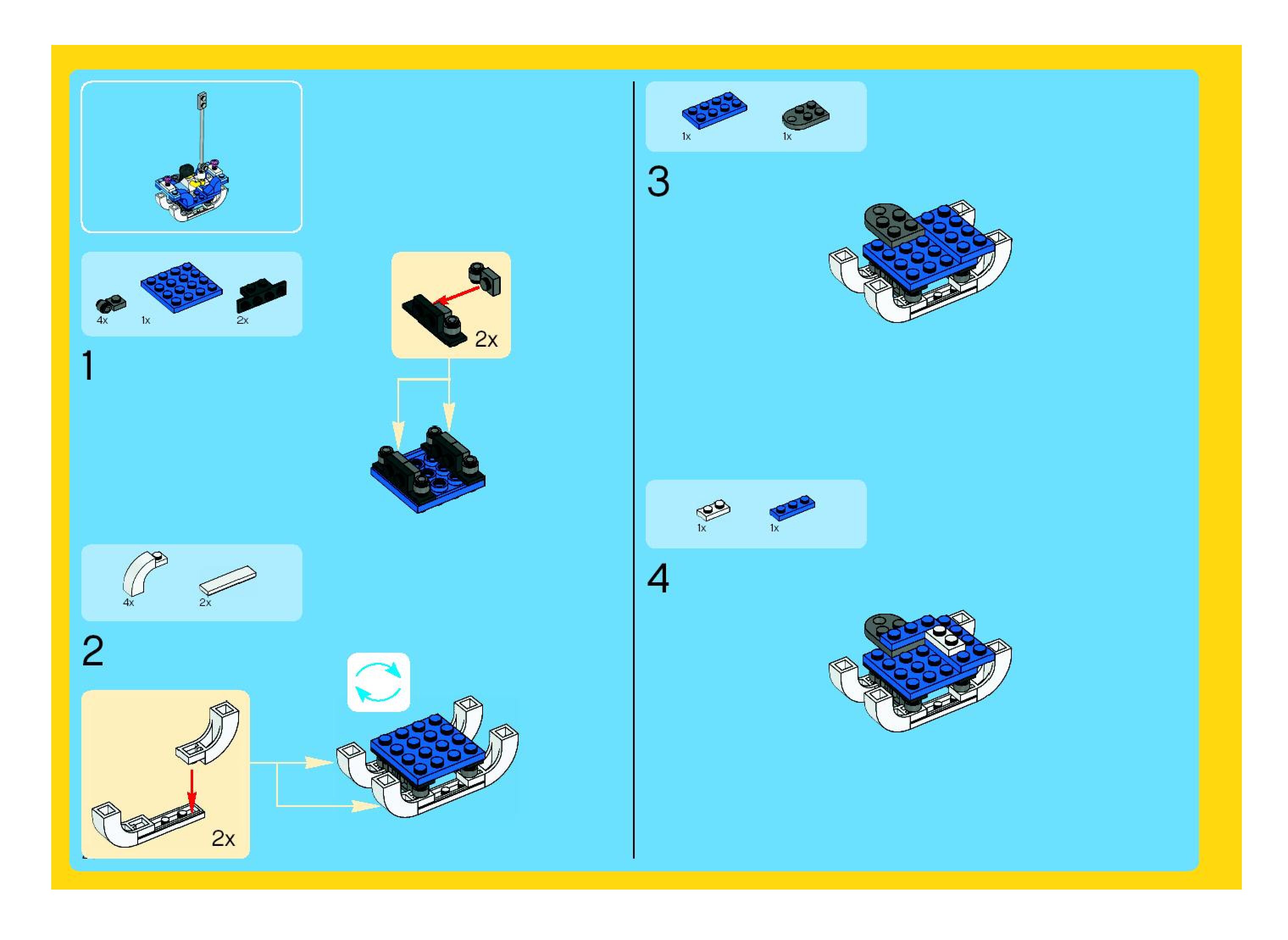 4x 1x 2x

1

2x

4x 2x

2

2x

1x 1x

3

1x 1x

4