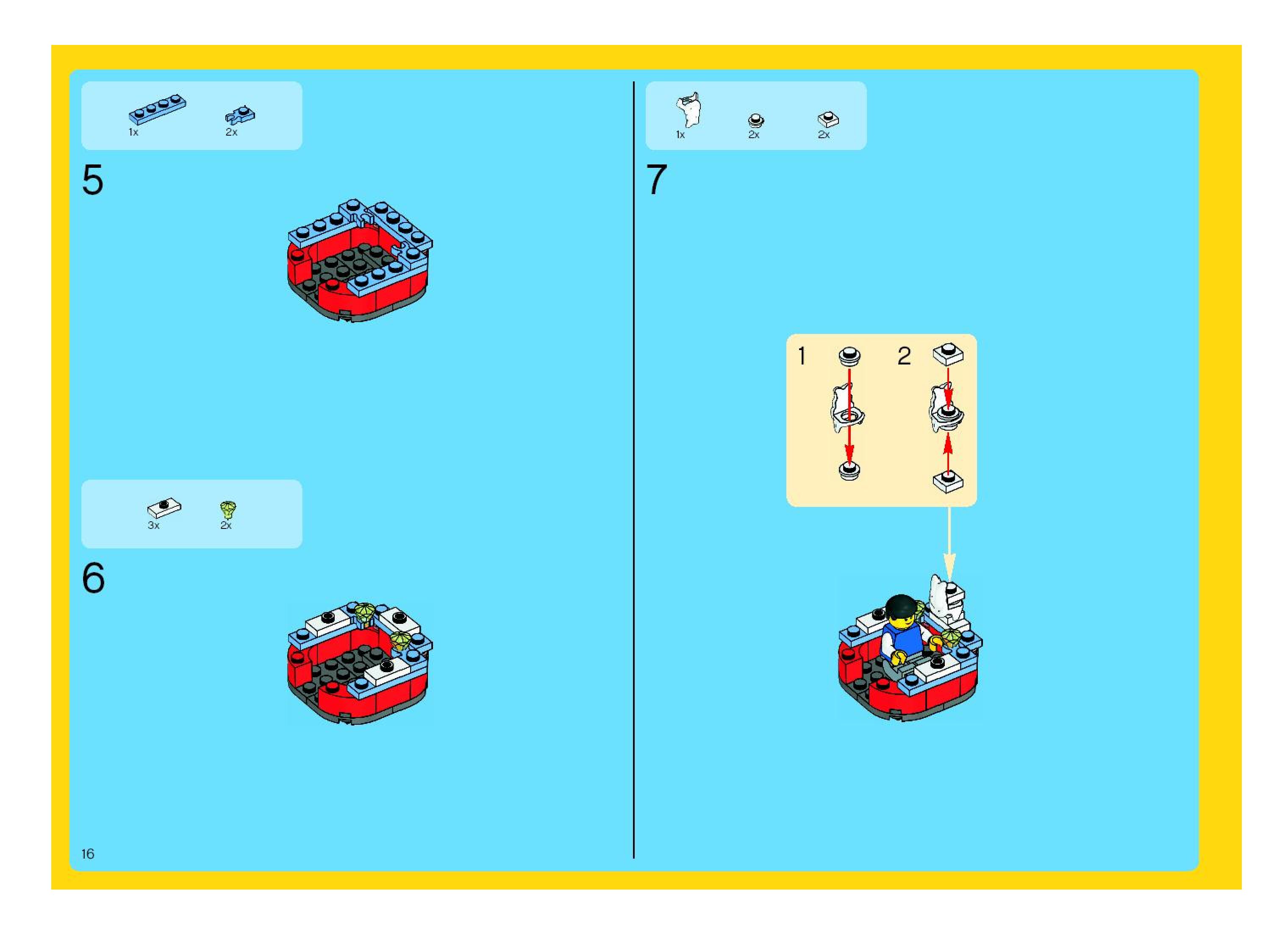 1x 2x

5

3x 2x

6

16

1x 2x 2x

7

1 2