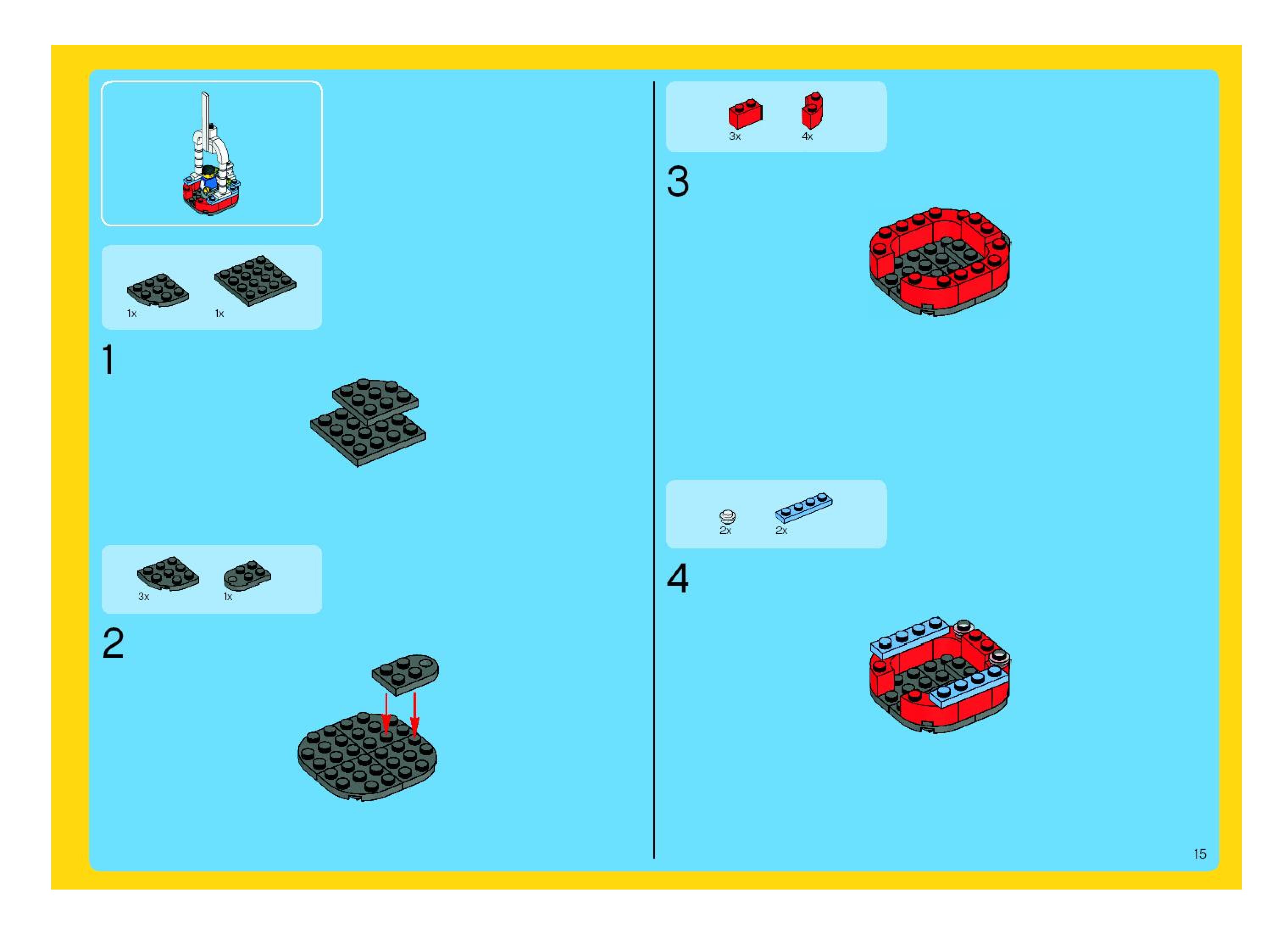 1x 1x

1

3x 1x

2

3x 4x

3

2x 2x

4

15