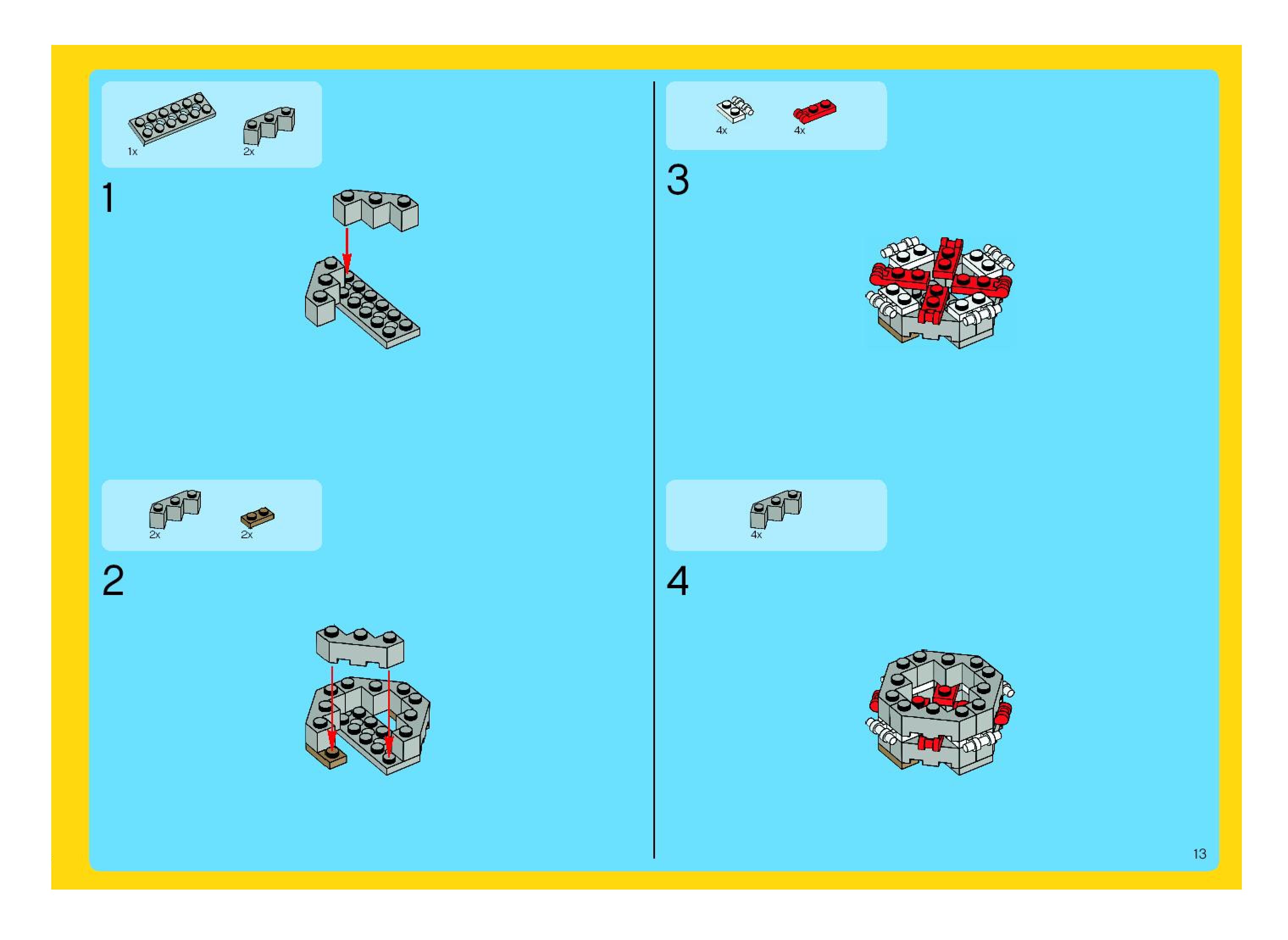 1x 2x

1

2x 2x

2

4x 4x

3

4x

4

13