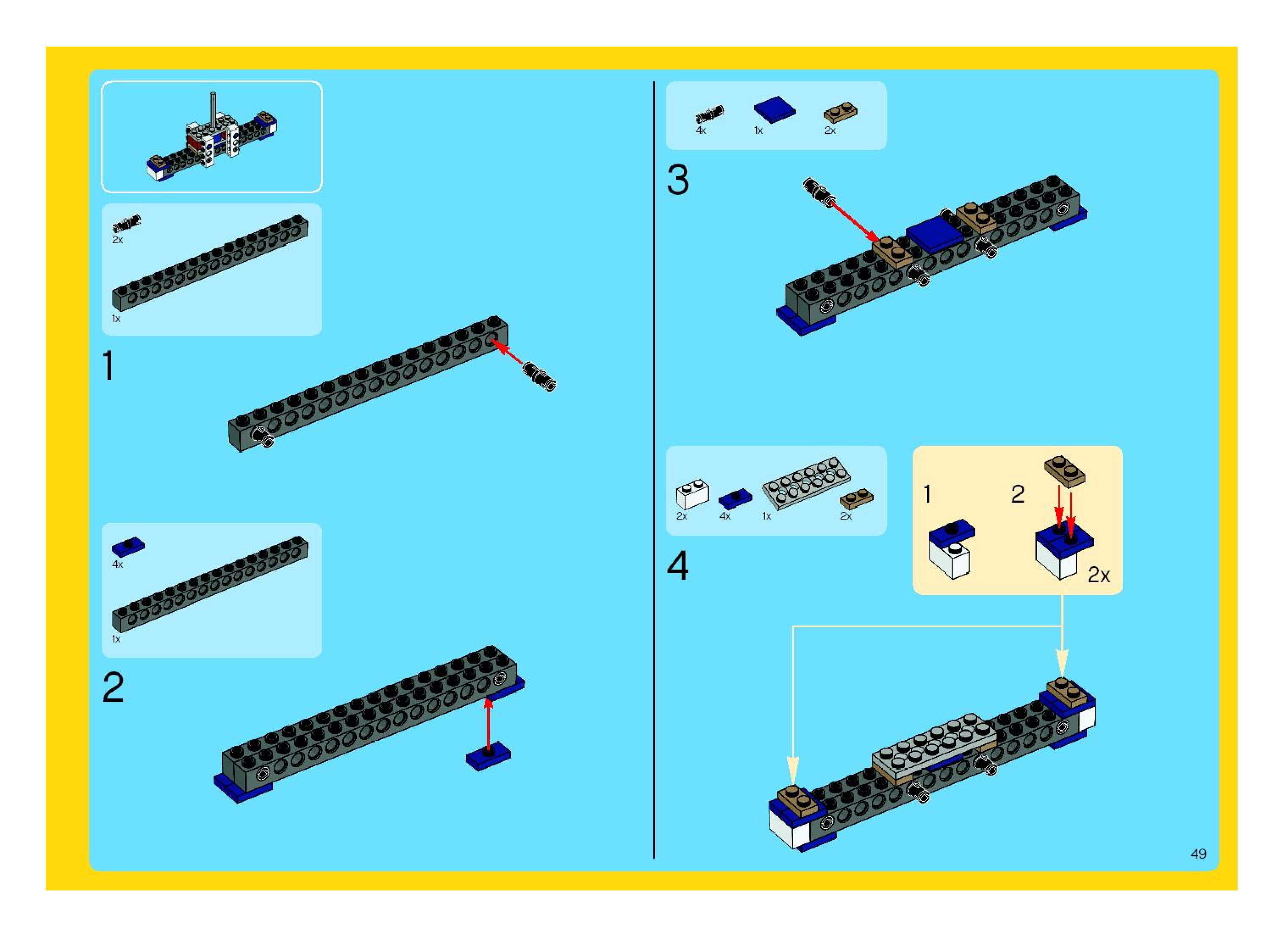 2x

1x

1

4x

1x

2

4x 1x 2x

3

2x 4x 1x 2x

4

1 2

2x

49