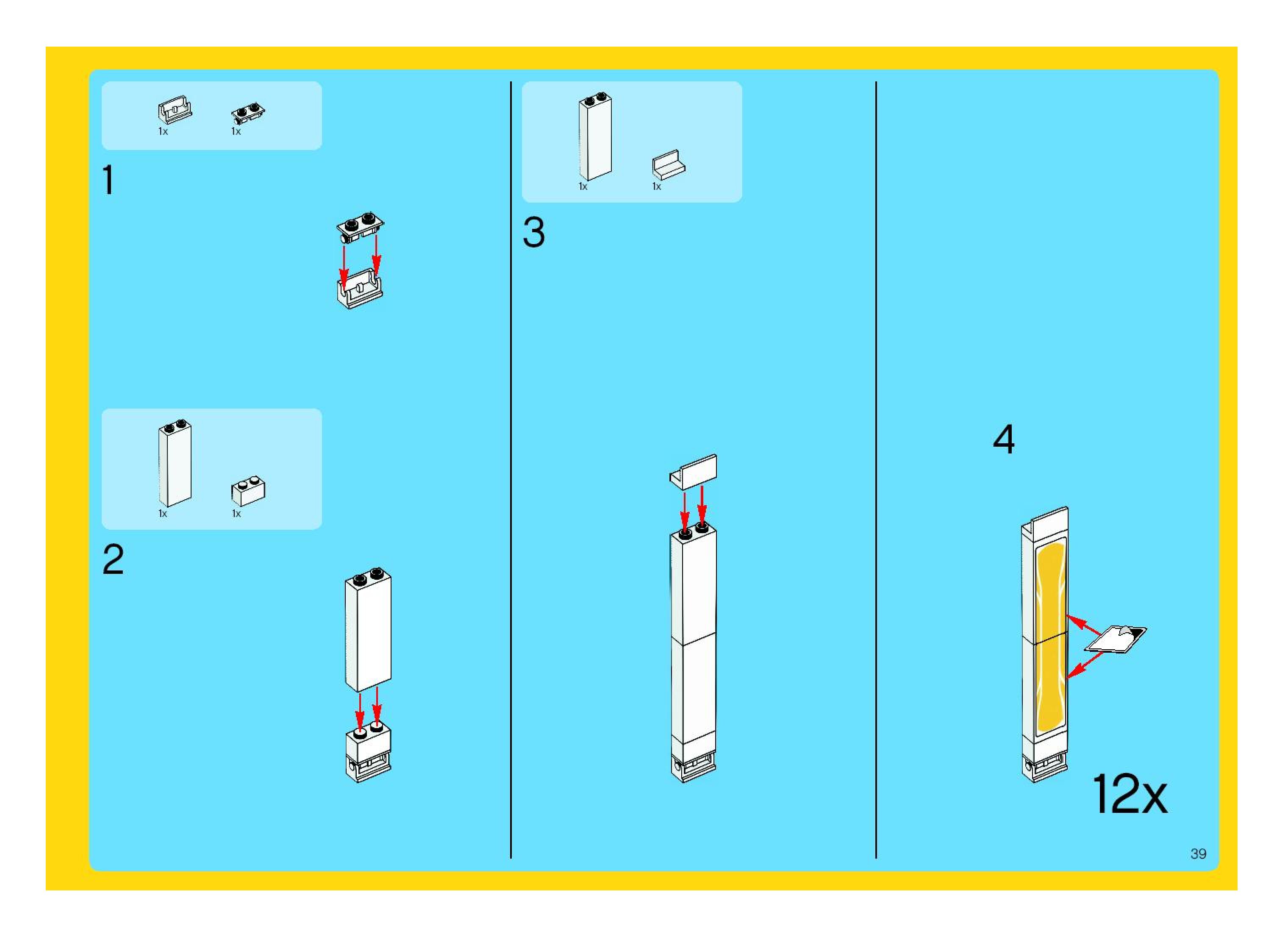 1x 1x

1

1x 1x

2

1x 1x

3

4

12x

39