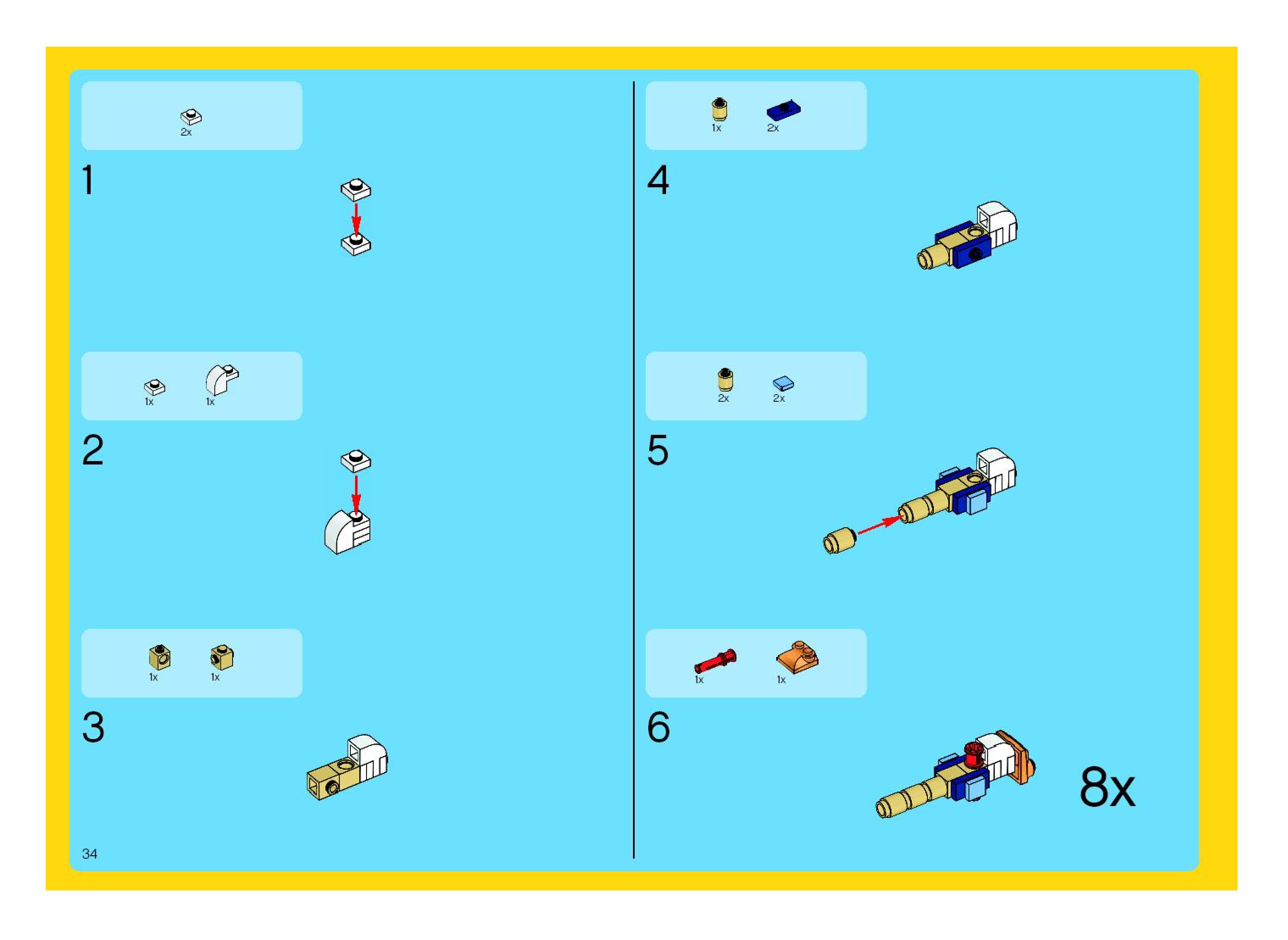 2x

1

1x 1x

2

1x 1x

3

34

1x 2x

4

2x 2x

5

1x 1x

6

8x