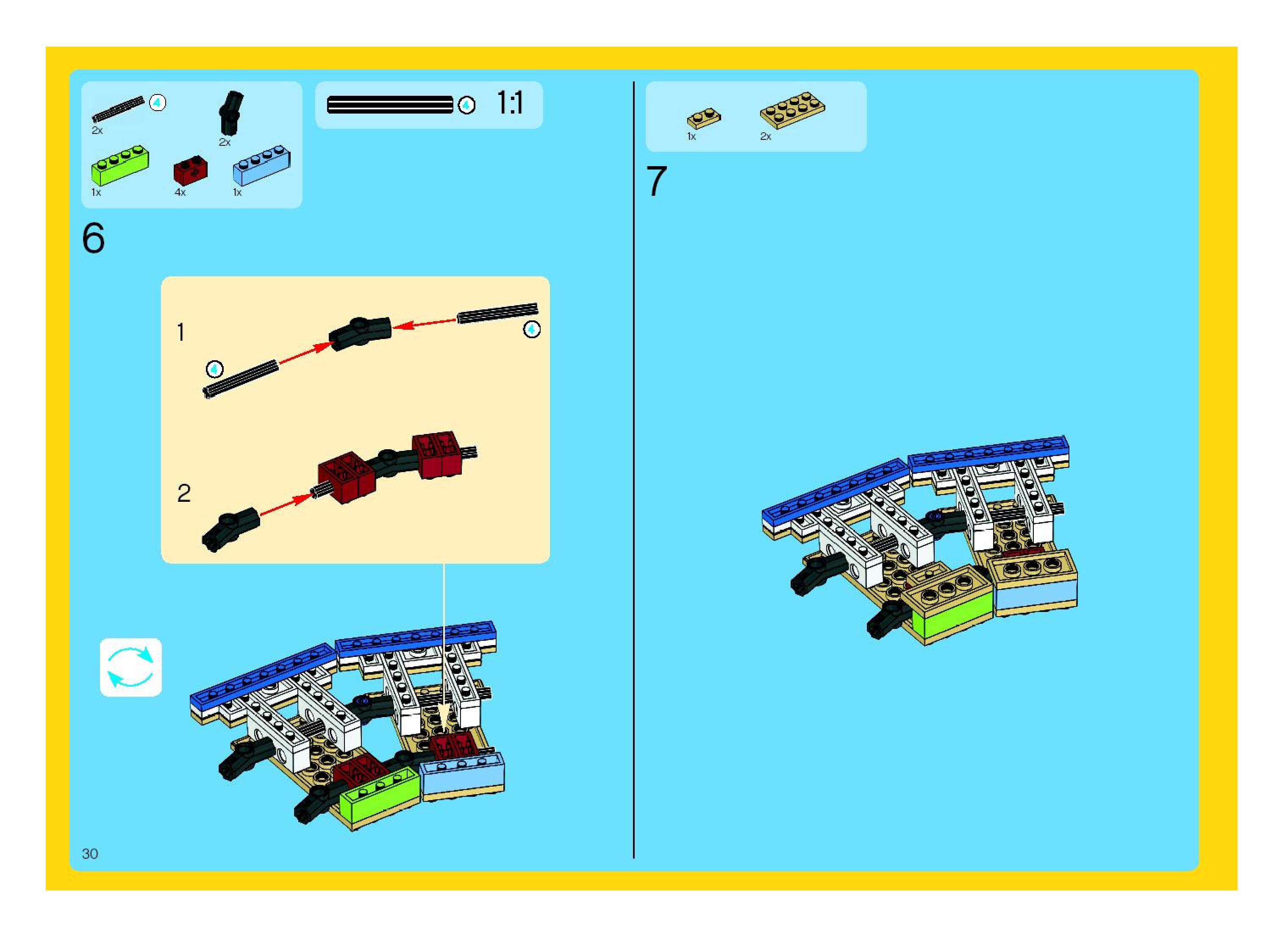 4
2x

2x

1x

4x

1x

4

1:1

6

1

4

4

2

30

1x

2x

7