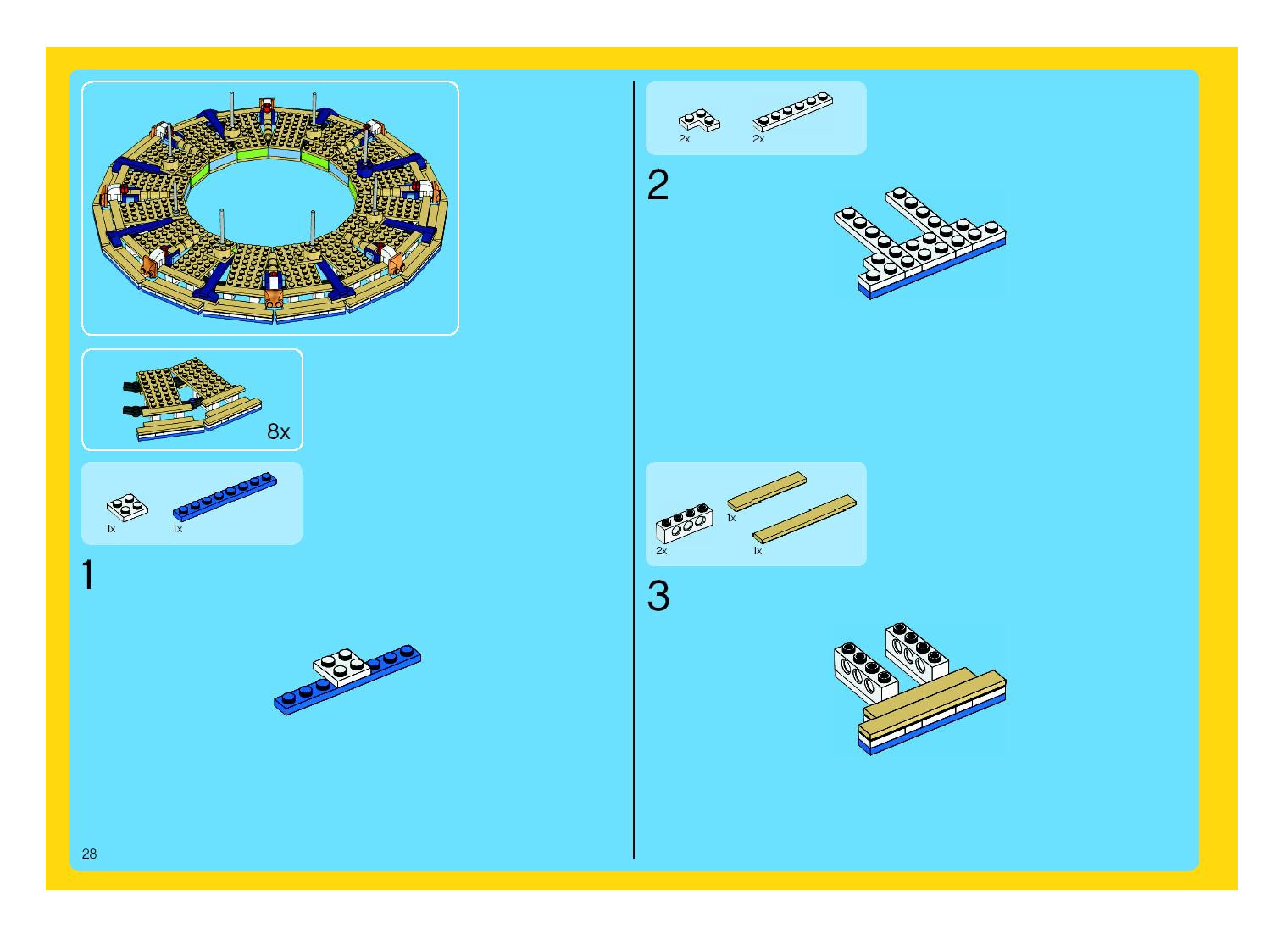 8x

1x 1x

1

28

2x 2x

2

2x 1x 1x

3