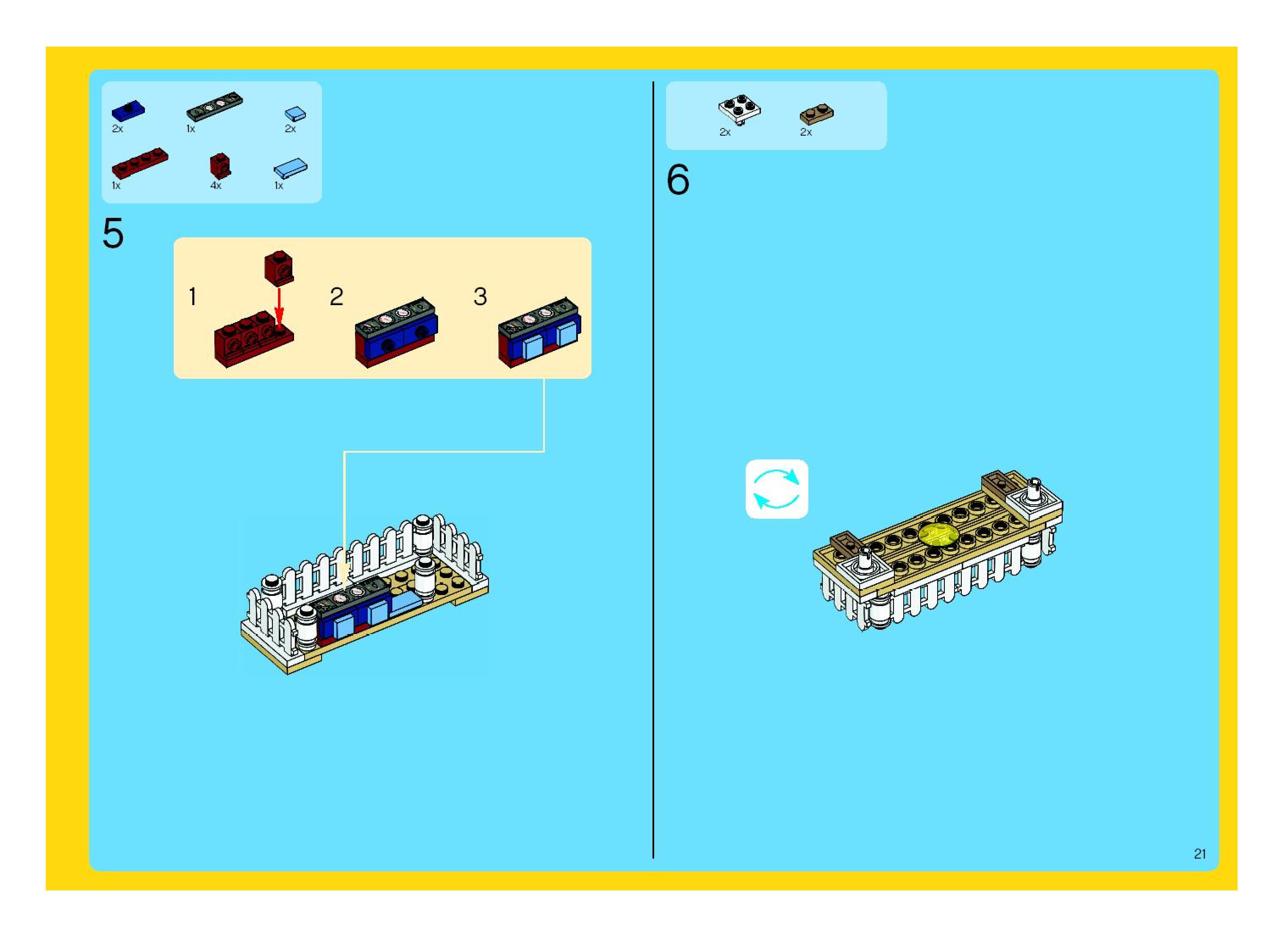 2x
1x
2x
1x
4x
1x

5

1
2
3

2x
2x

6

21