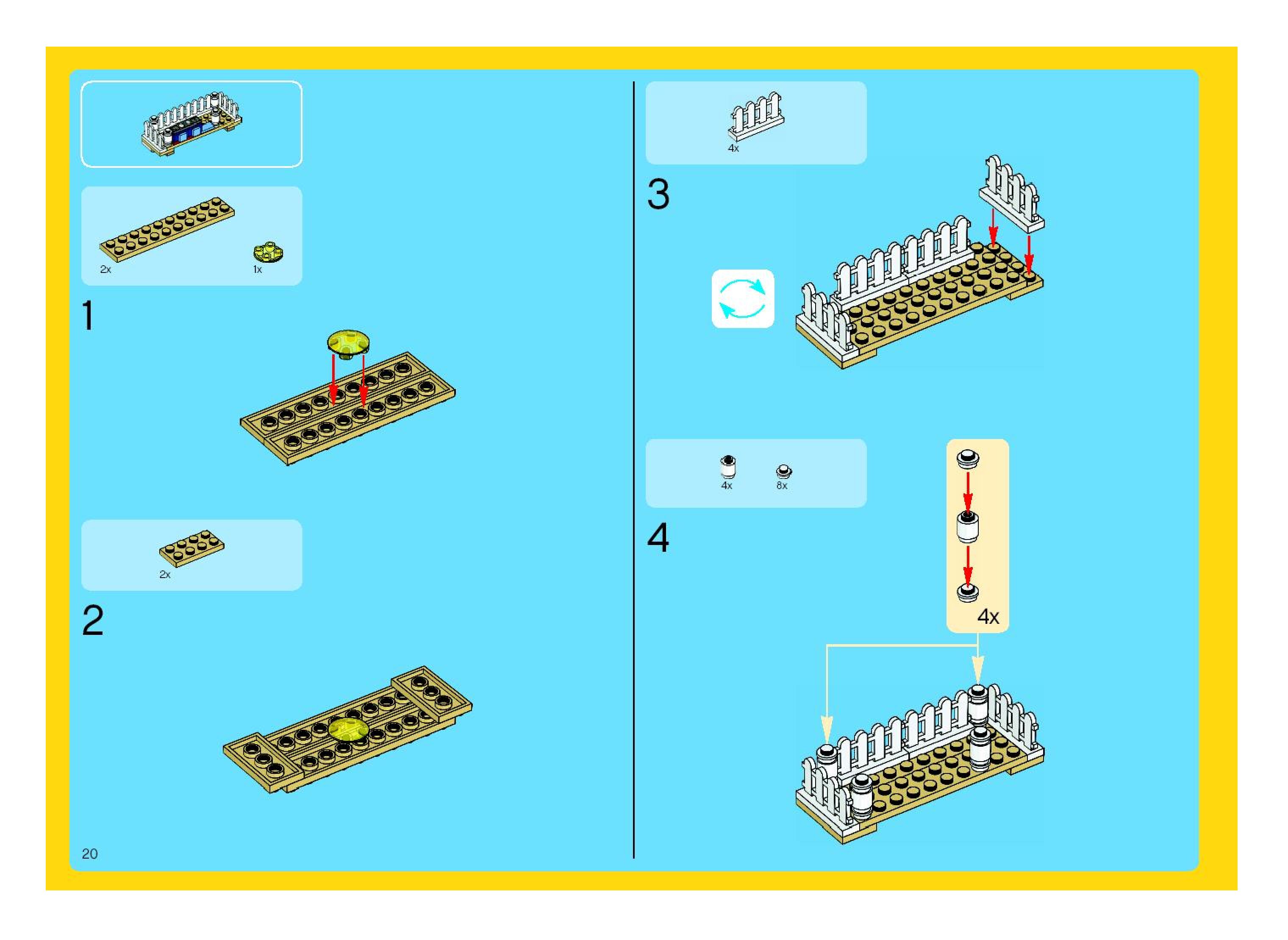 2x

1x

1

2x

2

20

4x

3

4x

8x

4

4x