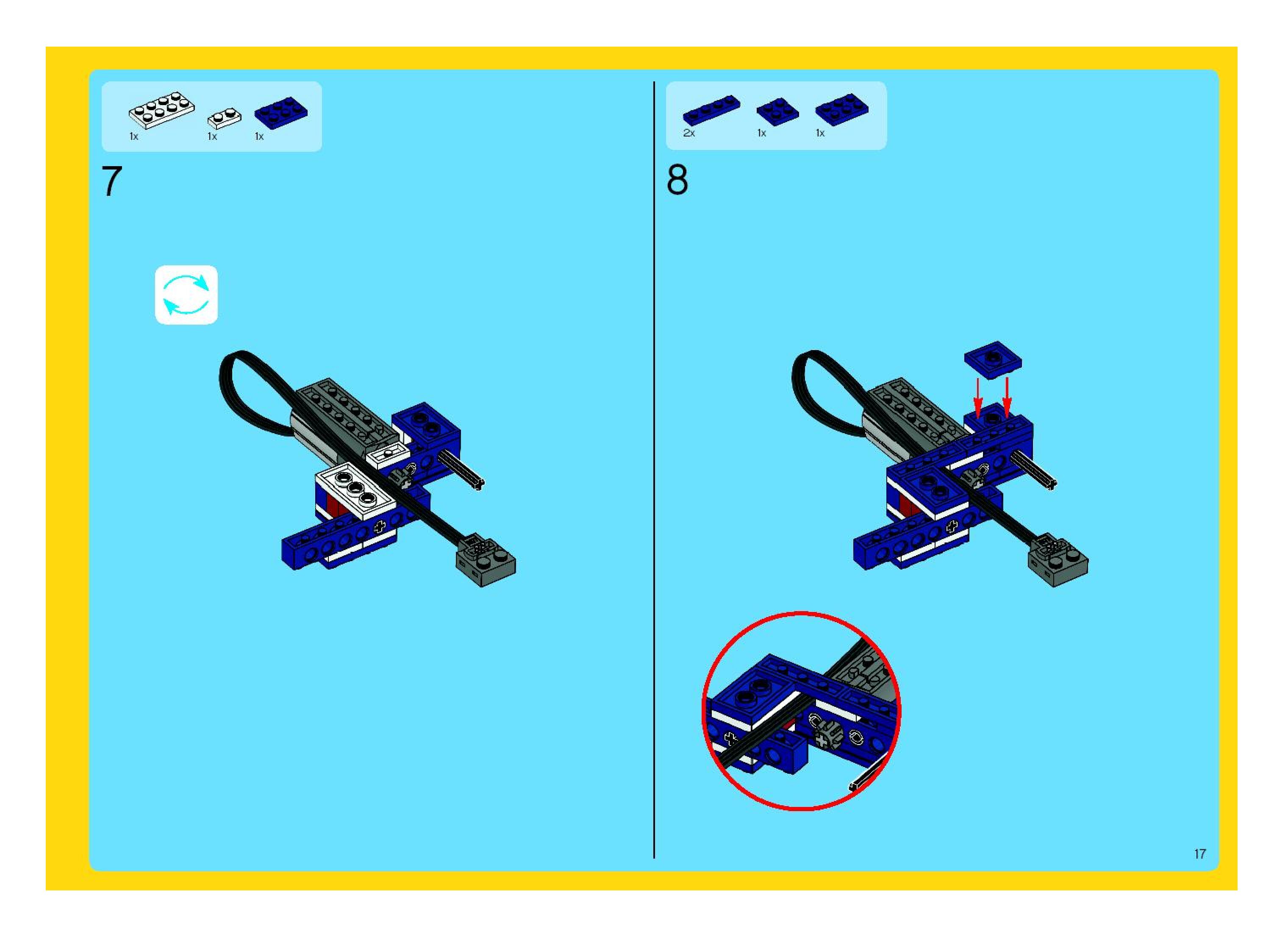 1x 1x 1x

7

2x 1x 1x

8

17