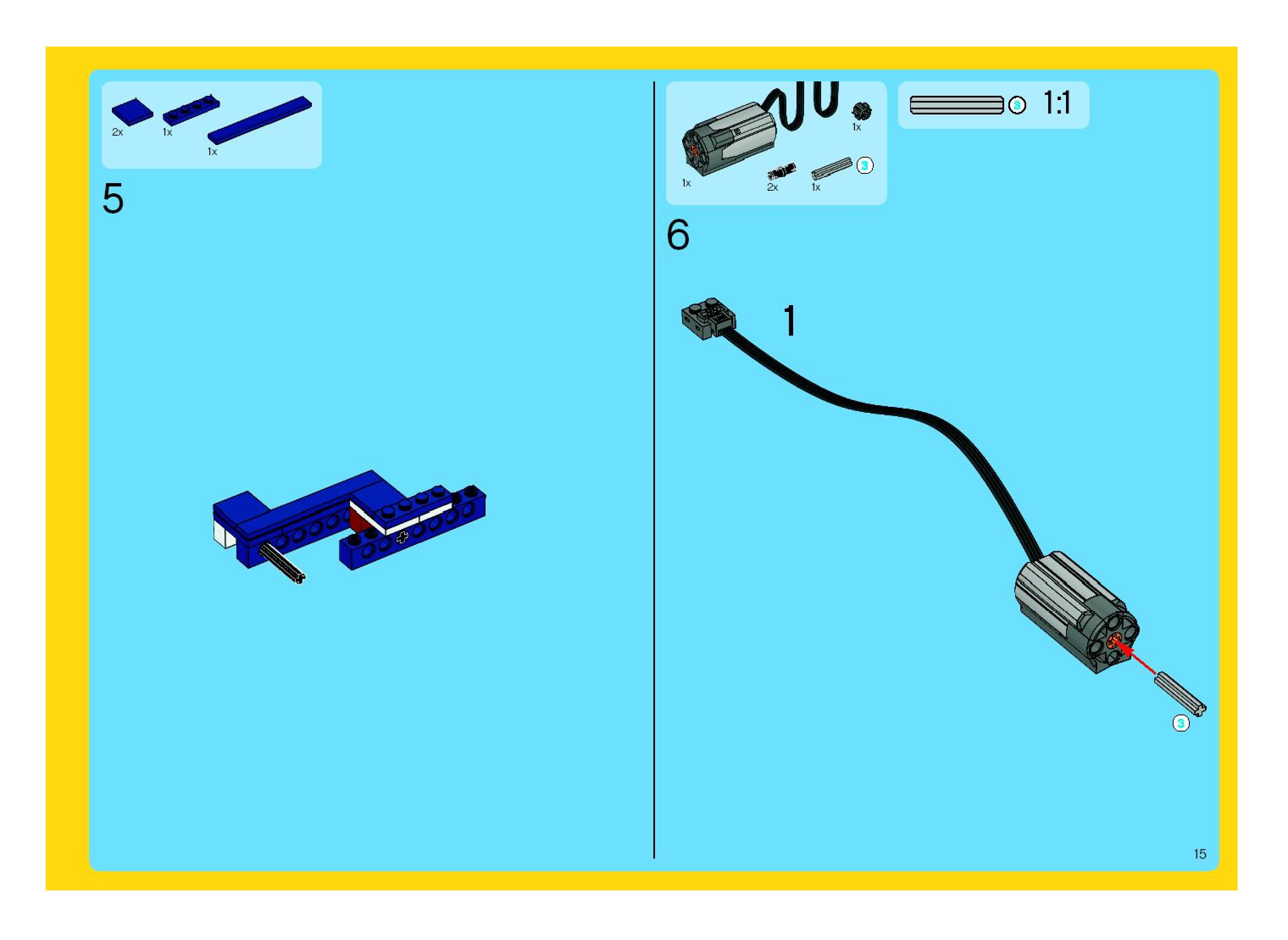 2x 1x
1x

5

1x
1x 2x 1x 3

3 1:1

6

1

3

15